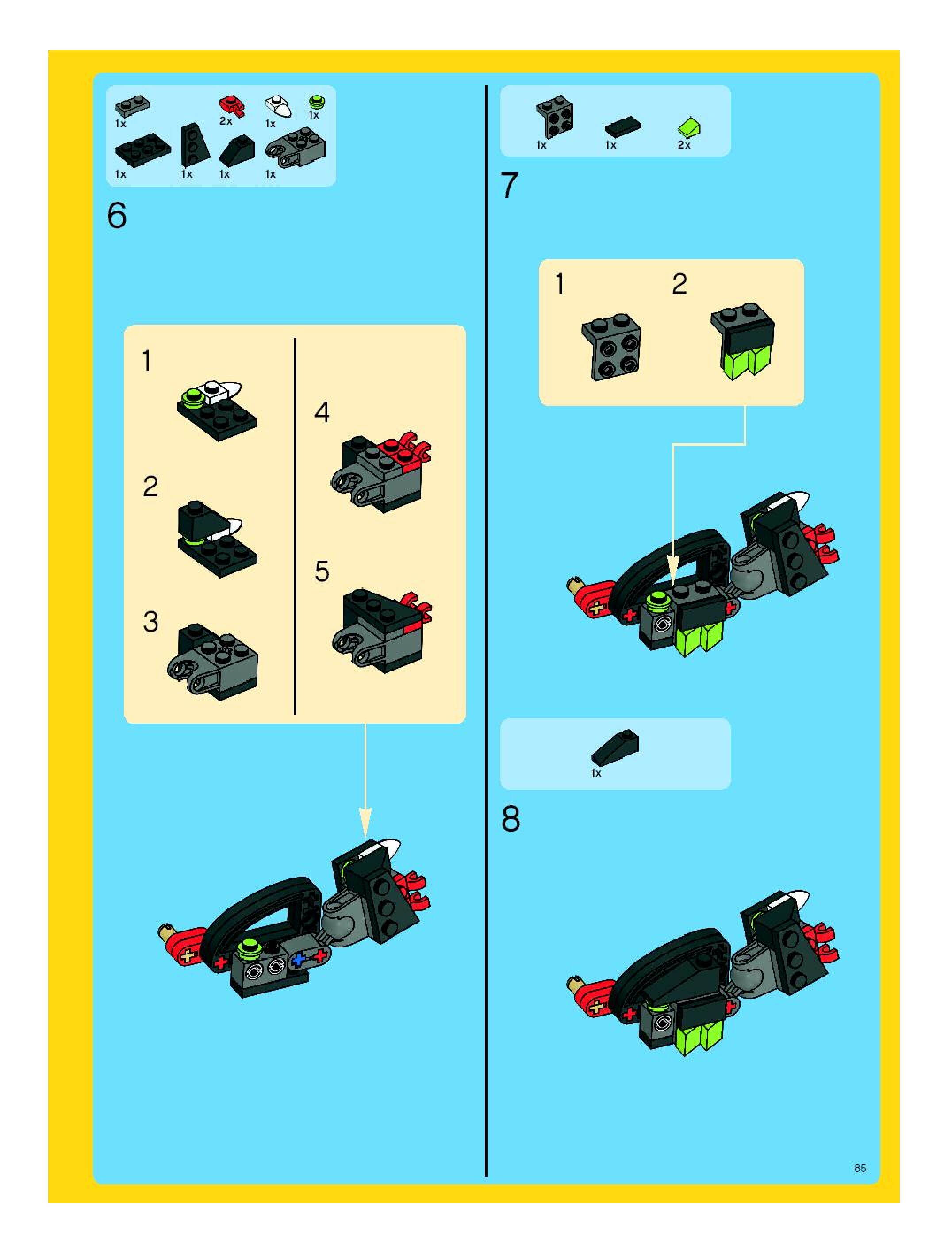 1x 2x 1x 1x
1x 1x 1x 1x

6

1

2

3

4

5

1x 1x 2x

7

1 2

1x

8

85