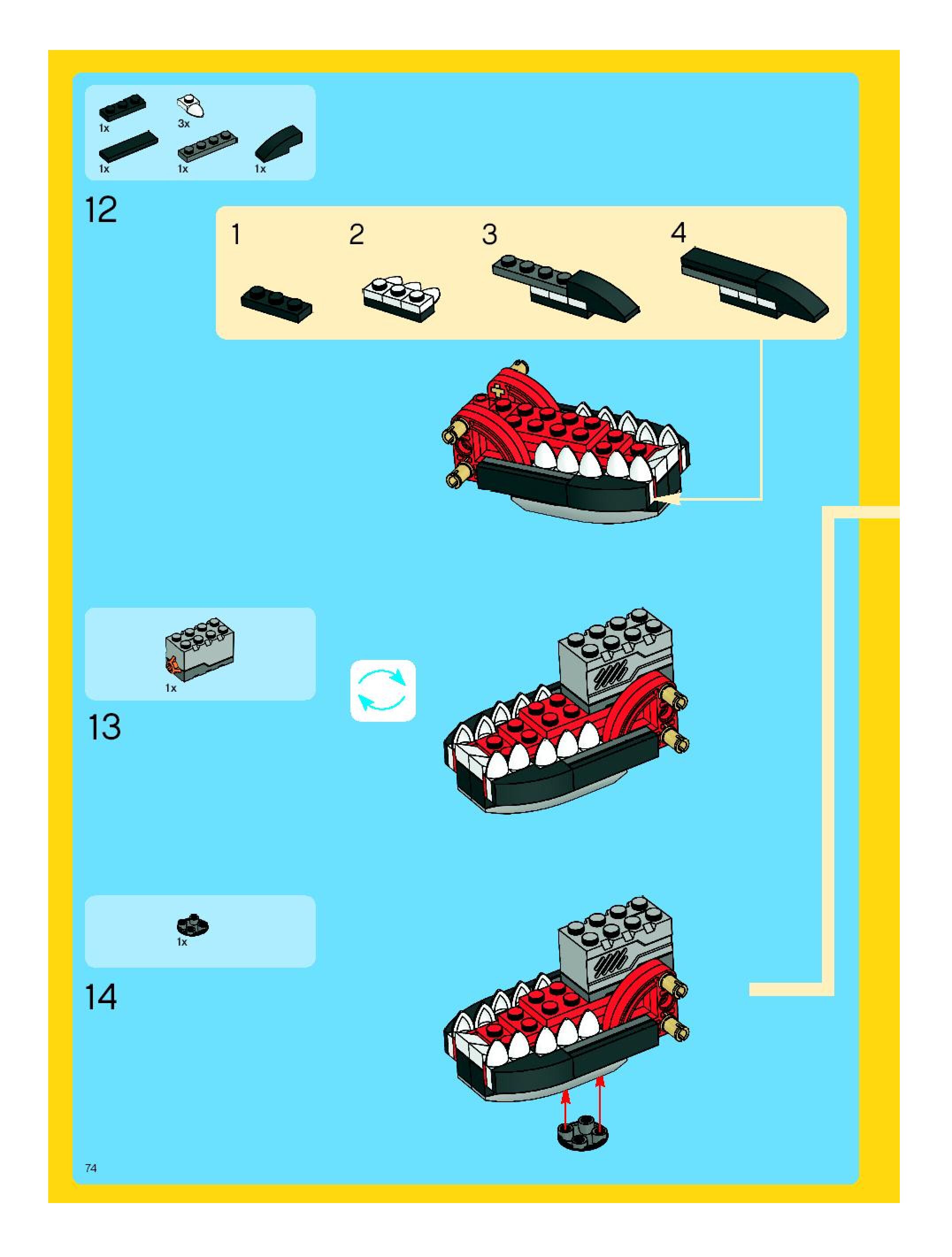 1x
3x
1x
1x
1x

12

1
2
3
4

1x

13

1x

14

74