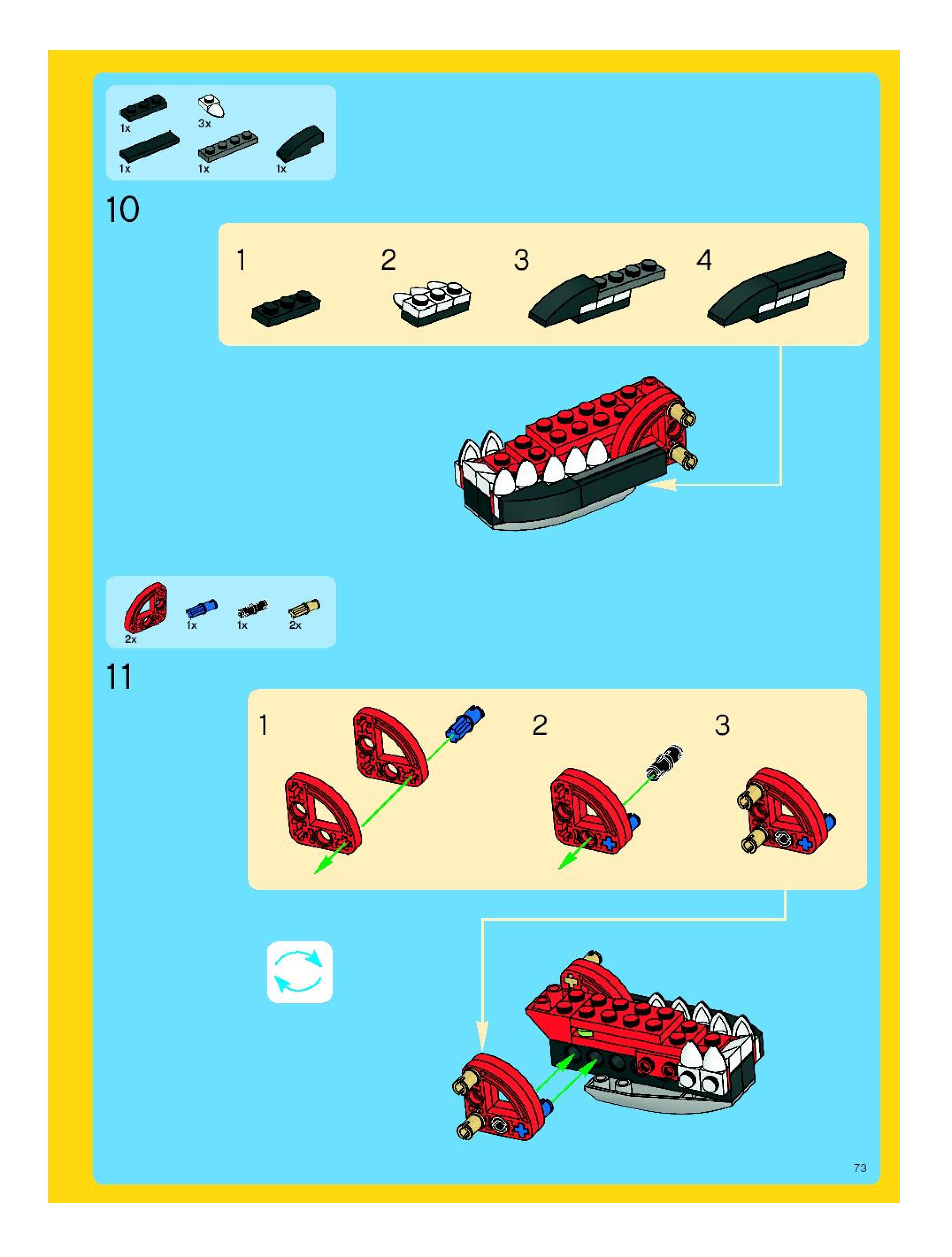 1x
3x
1x
1x
1x

10

1
2
3
4

2x
1x
1x
2x

11

1
2
3

73