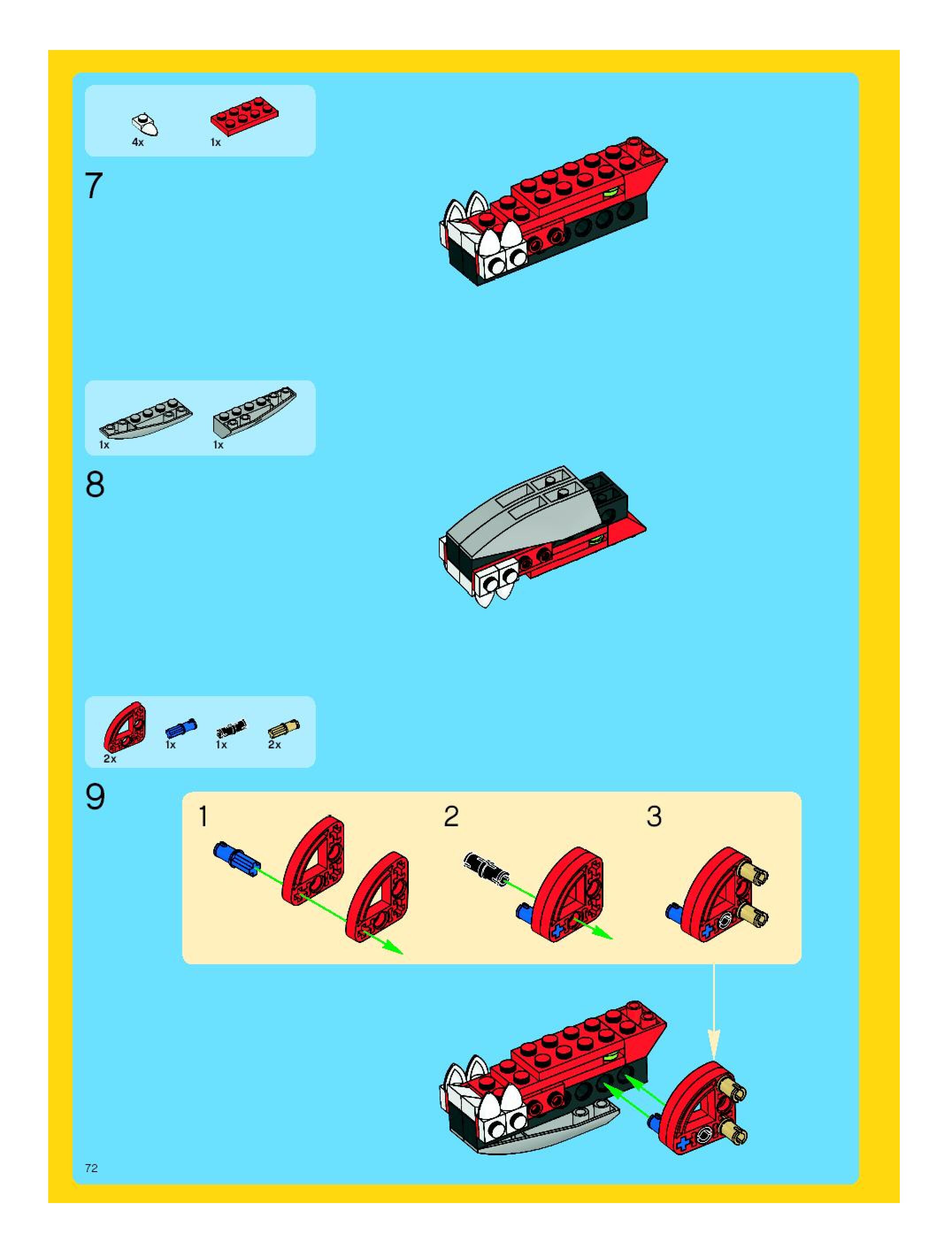 4x
1x

7

1x
1x

8

2x
1x
1x
2x

9

1
2
3

72