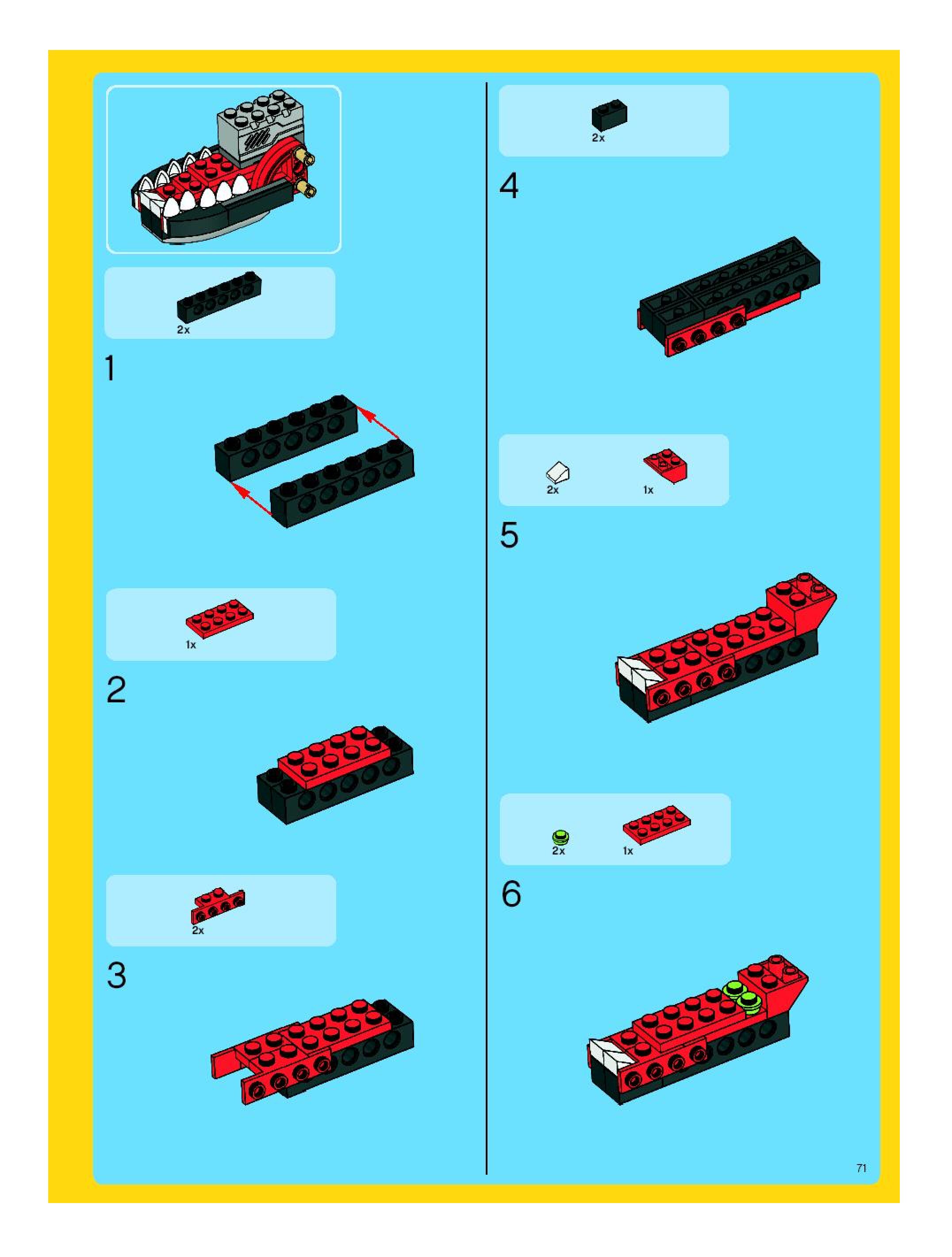 2x

1

1x

2

2x

3

2x

4

2x

1x

5

2x

1x

6

71