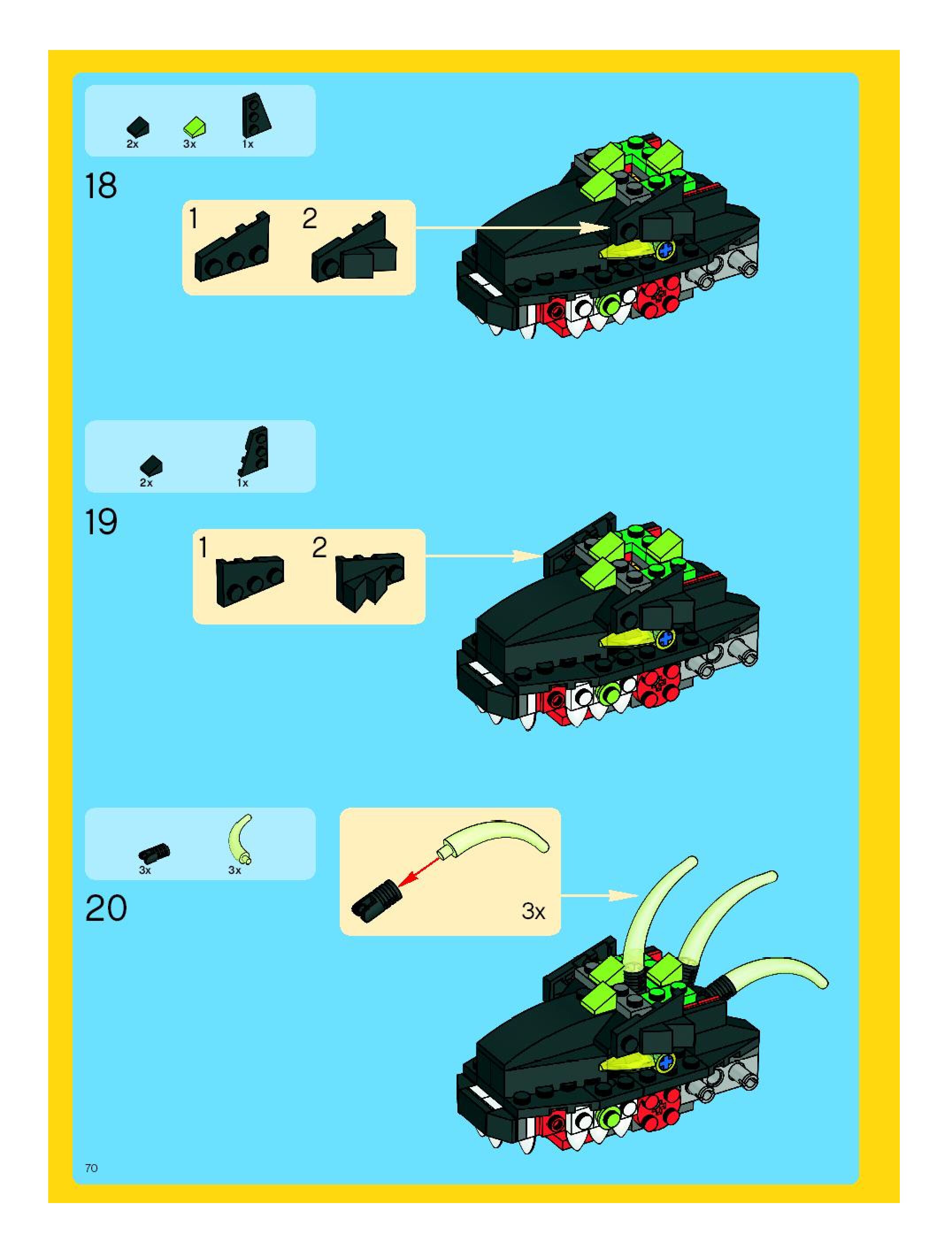 2x 3x 1x

18

1 2

2x 1x

19

1 2

3x 3x

20

3x

70