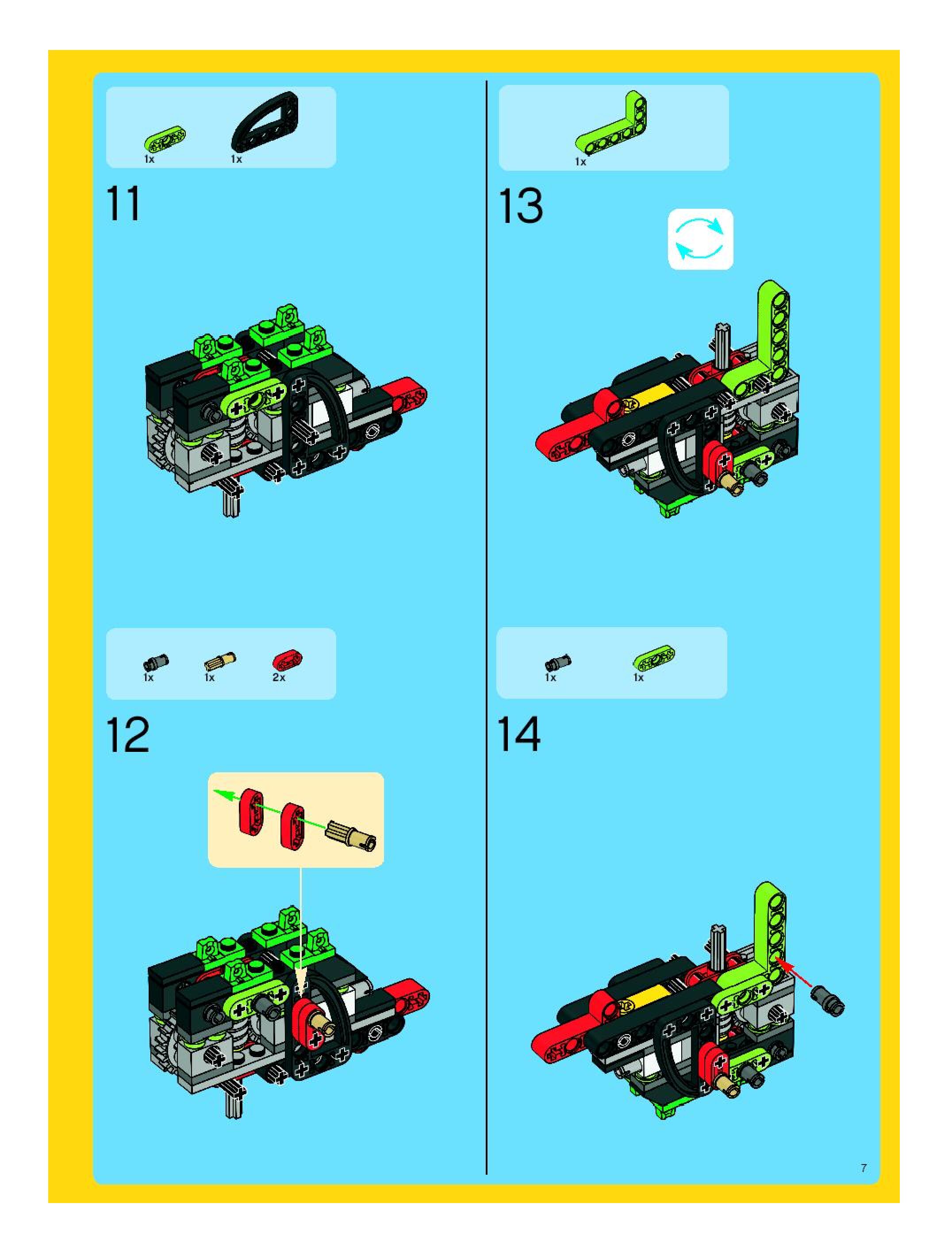 1x 1x

11

1x 1x 2x

12

1x

13

1x 1x

14

7