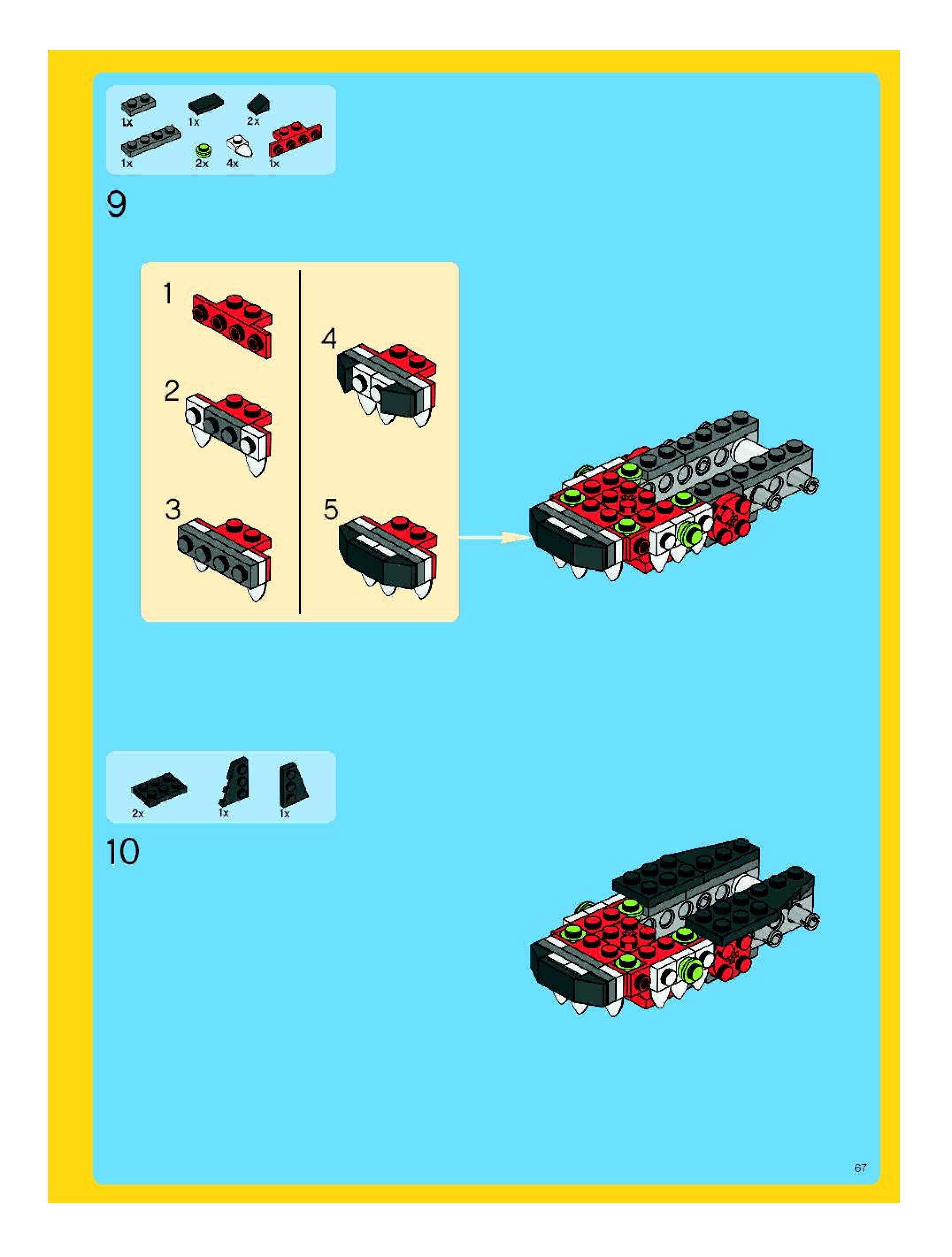 1x
1x
2x
1x
2x
4x
1x

9

1
2
3
4
5

2x
1x
1x

10

67