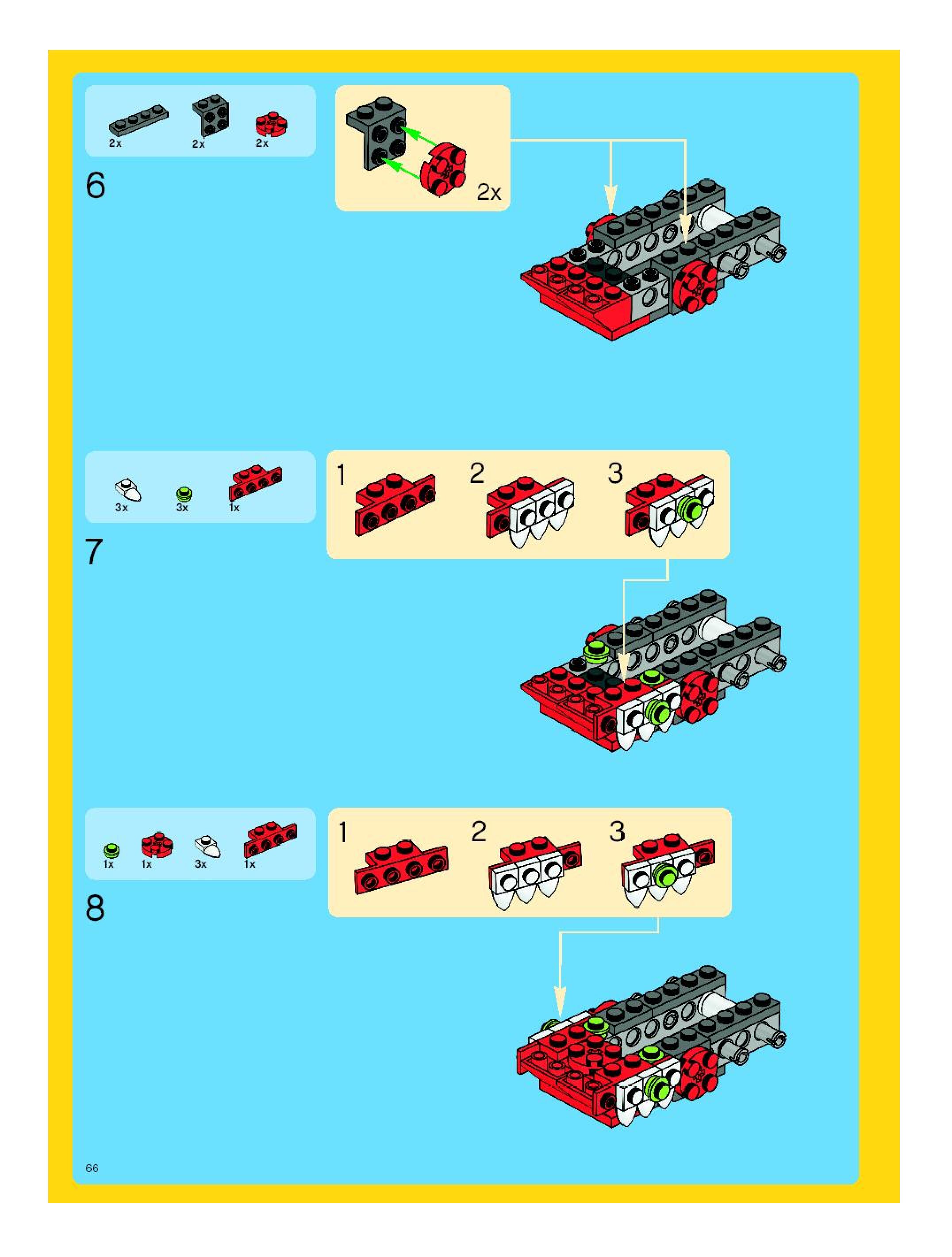 2x 2x 2x

6

2x

3x 3x 1x

7

1 2 3

1x 1x 3x 1x

8

1 2 3

66