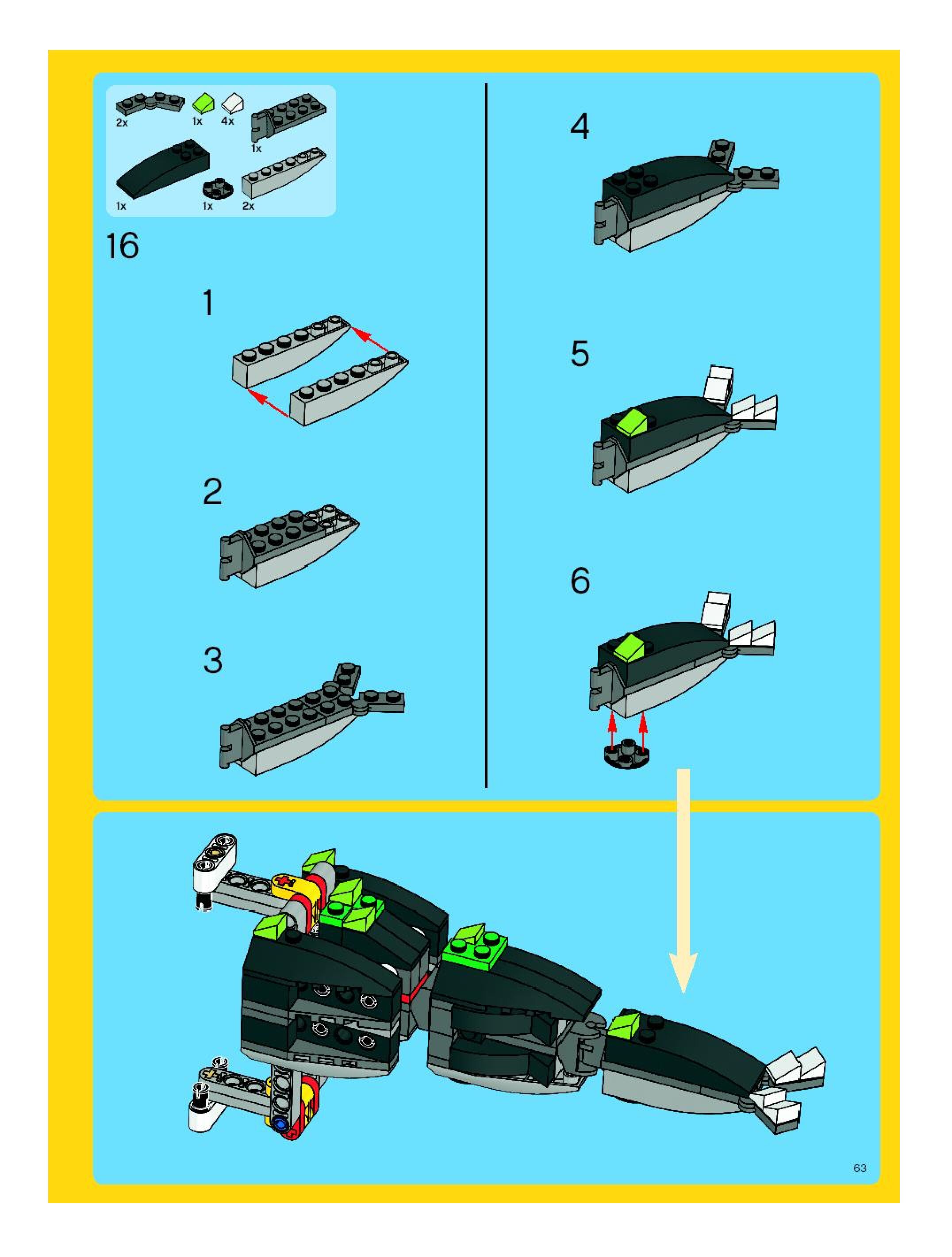 2x
1x
4x
1x
1x
1x
2x

16

1

2

3

4

5

6

63