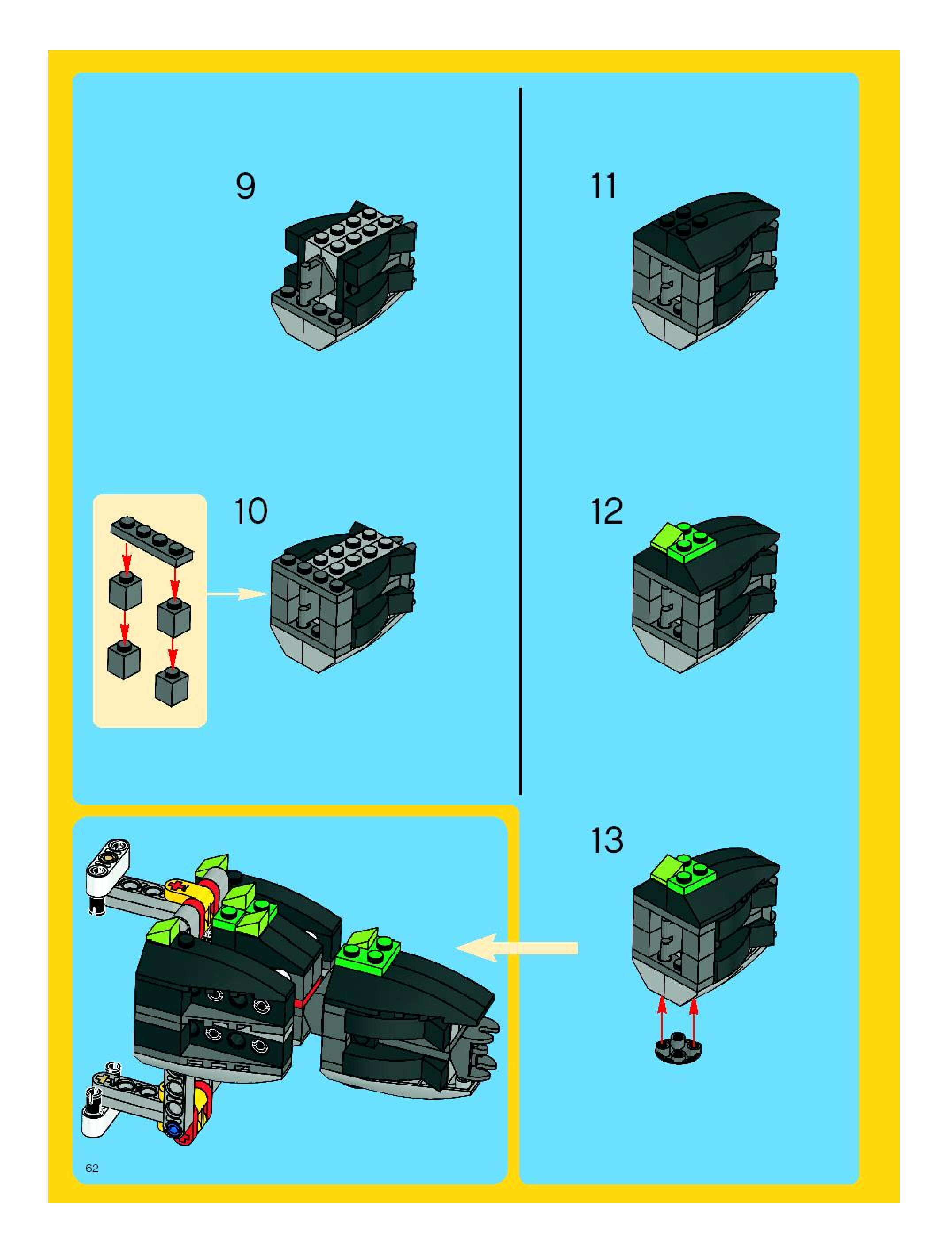 9

10

11

12

13

62