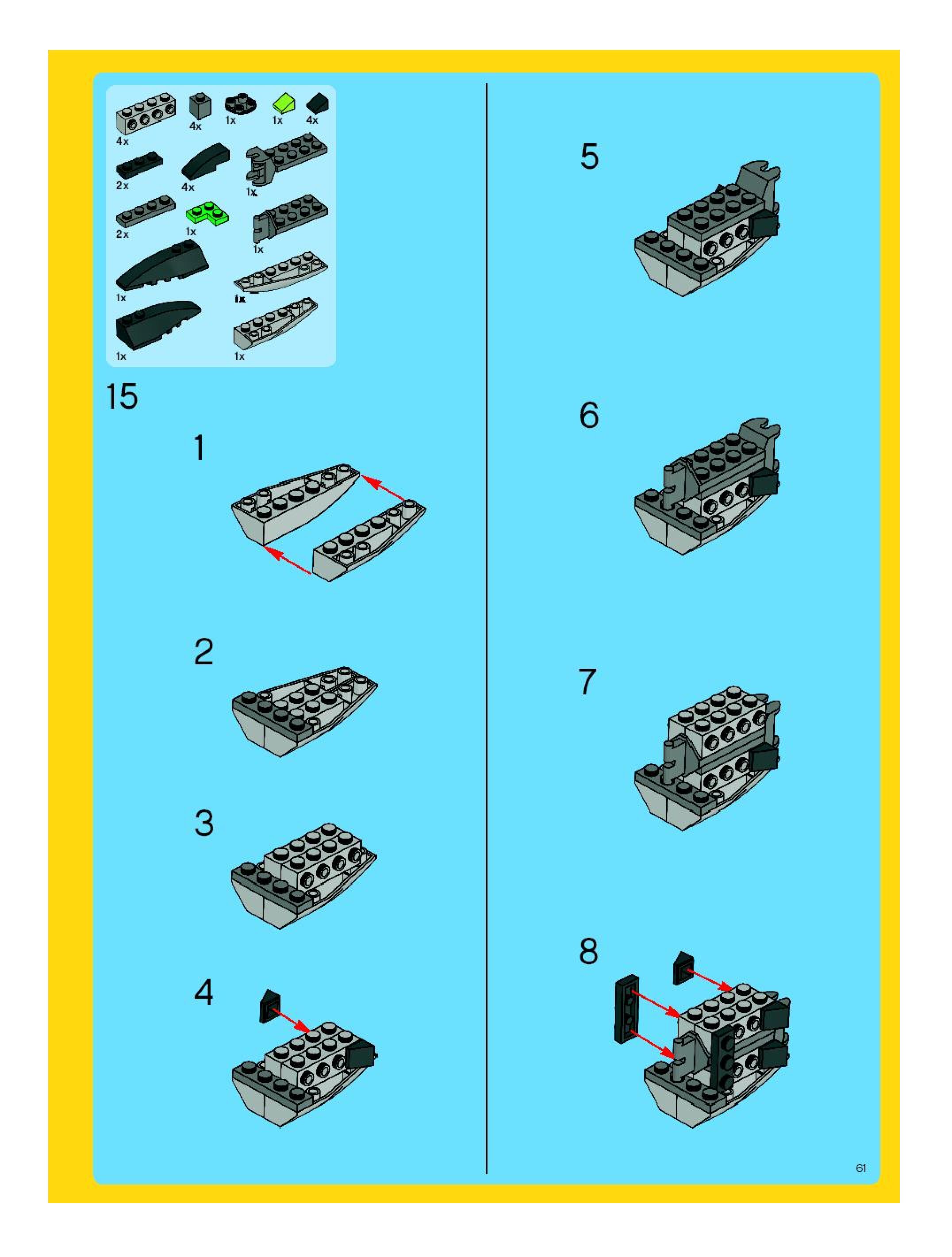 4x
4x
1x
1x
4x
2x
4x
1x
2x
1x
1x
1x
1x
1x
1x

15

1

2

3

4

5

6

7

8

61