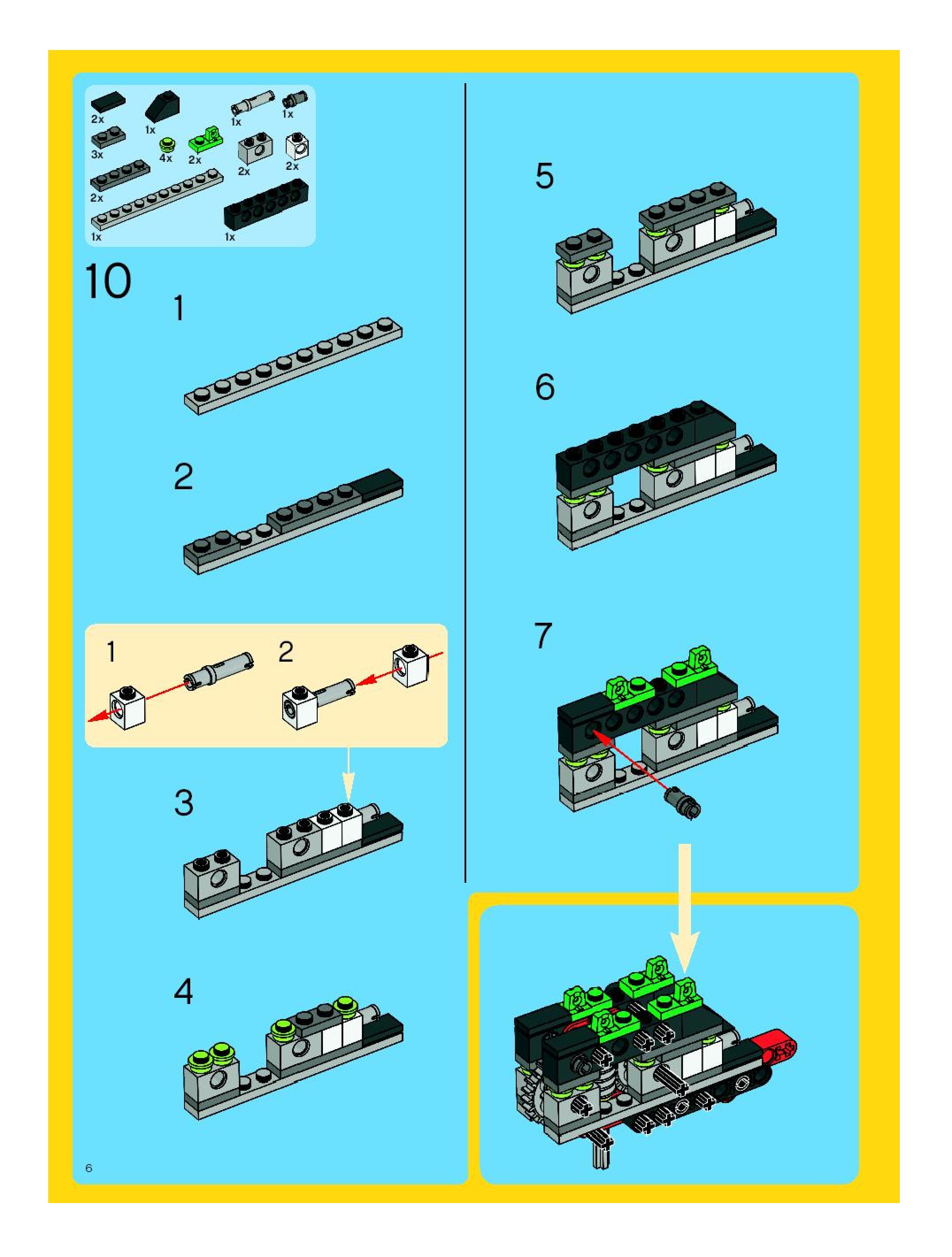 2x
1x
1x
1x
3x
4x
2x
2x
2x
2x
1x
1x

10

1

2

1

2

3

4

5

6

7

6