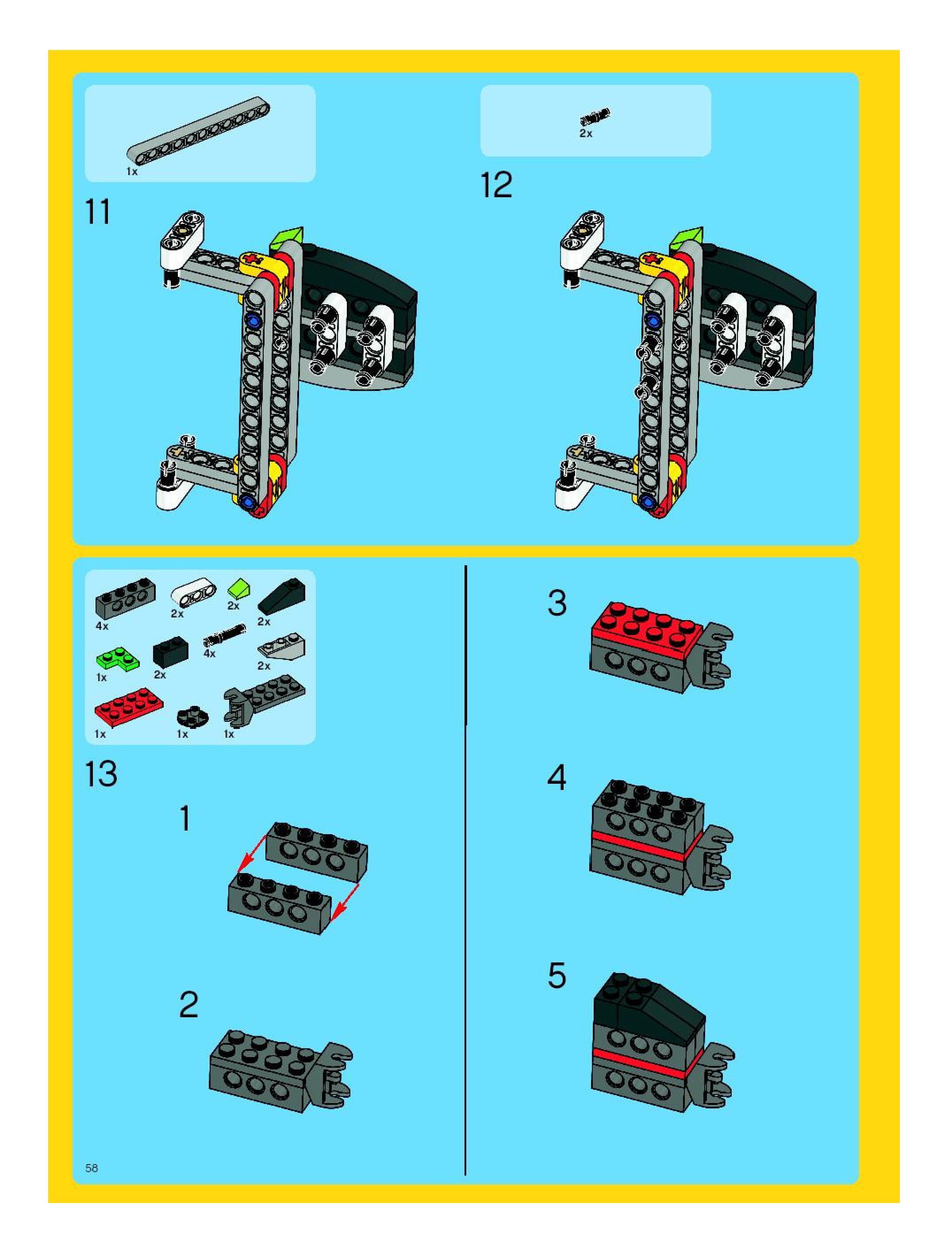 1x

11

2x

12

4x
2x
2x
2x
1x
2x
4x
2x
1x
1x
1x

13

1

2

3

4

5

58