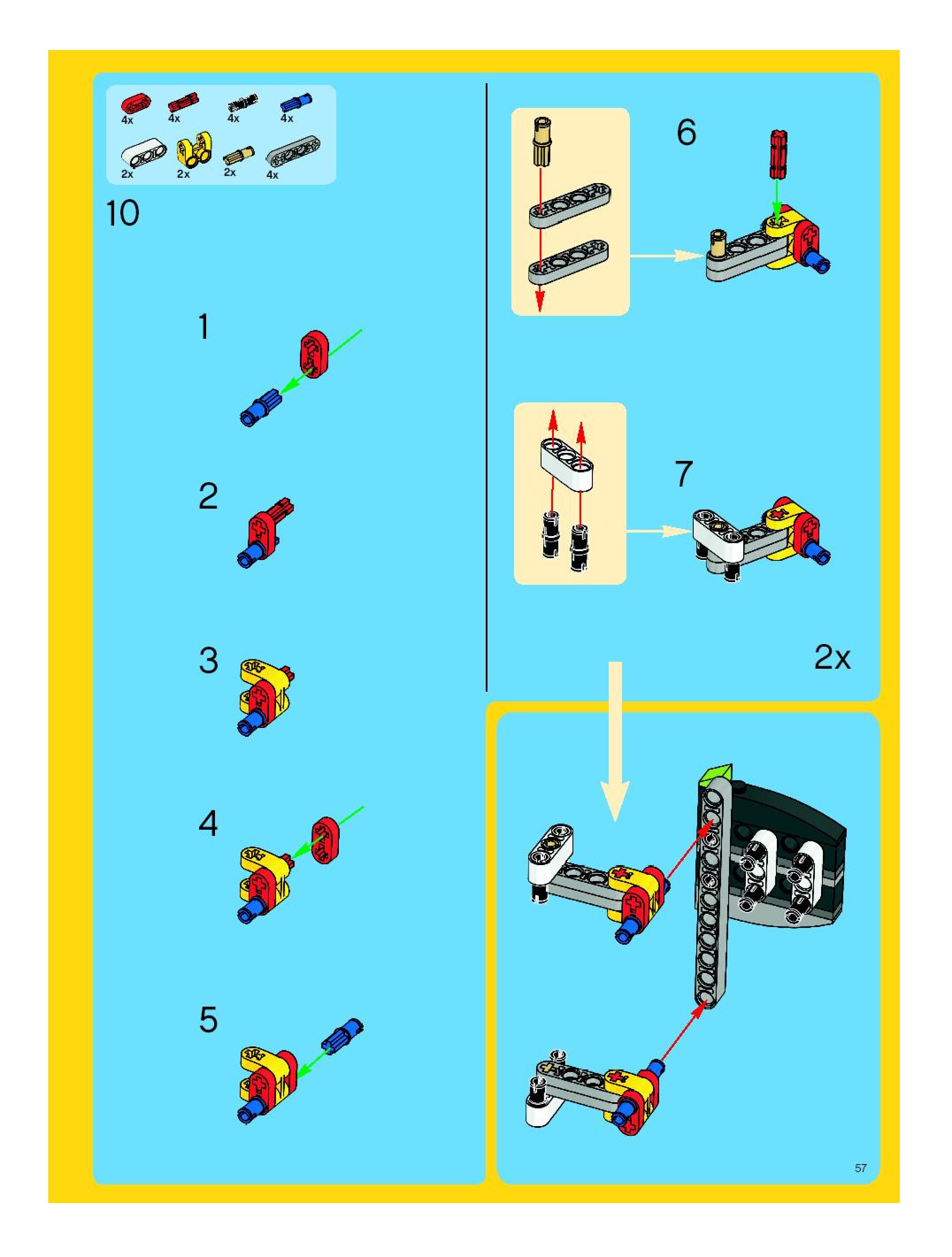 4x 4x 4x 4x
2x 2x 2x 4x

10

1

2

3

4

5

6

7

2x

57