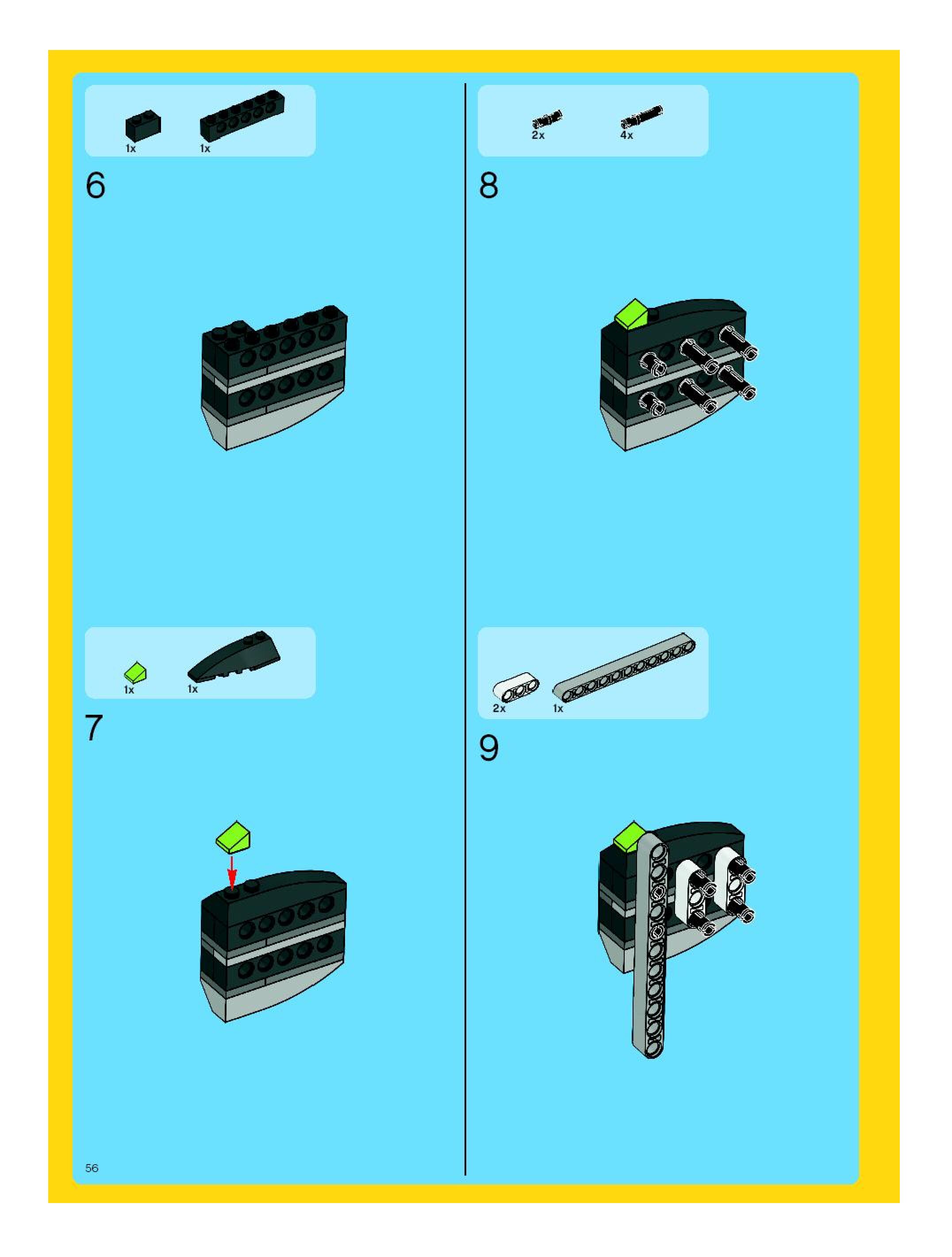 1x 1x

6

1x 1x

7

2x 4x

8

2x 1x

9

56