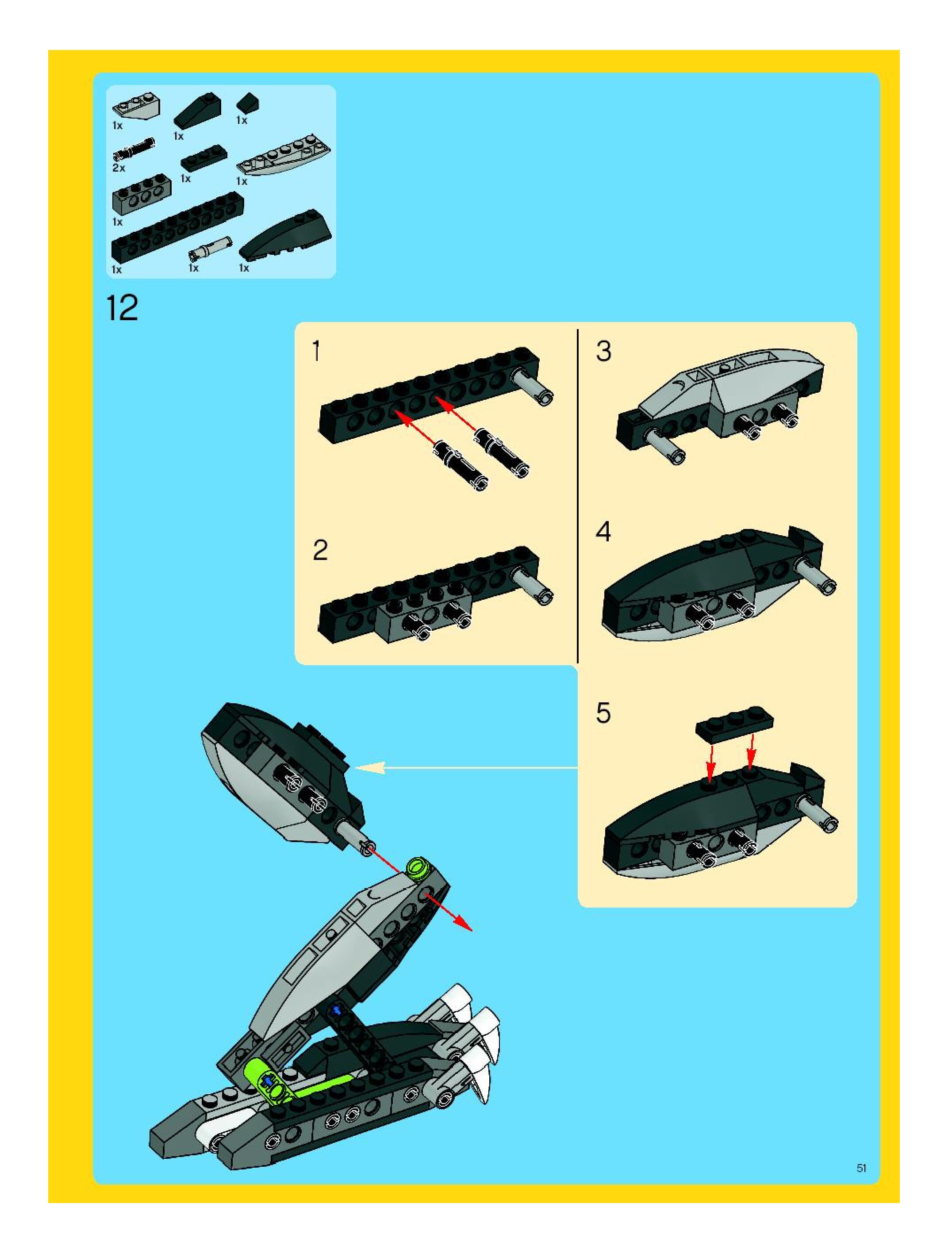 1x
1x
1x
2x
1x
1x
1x
1x
1x
1x

12

1

2

3

4

5

51