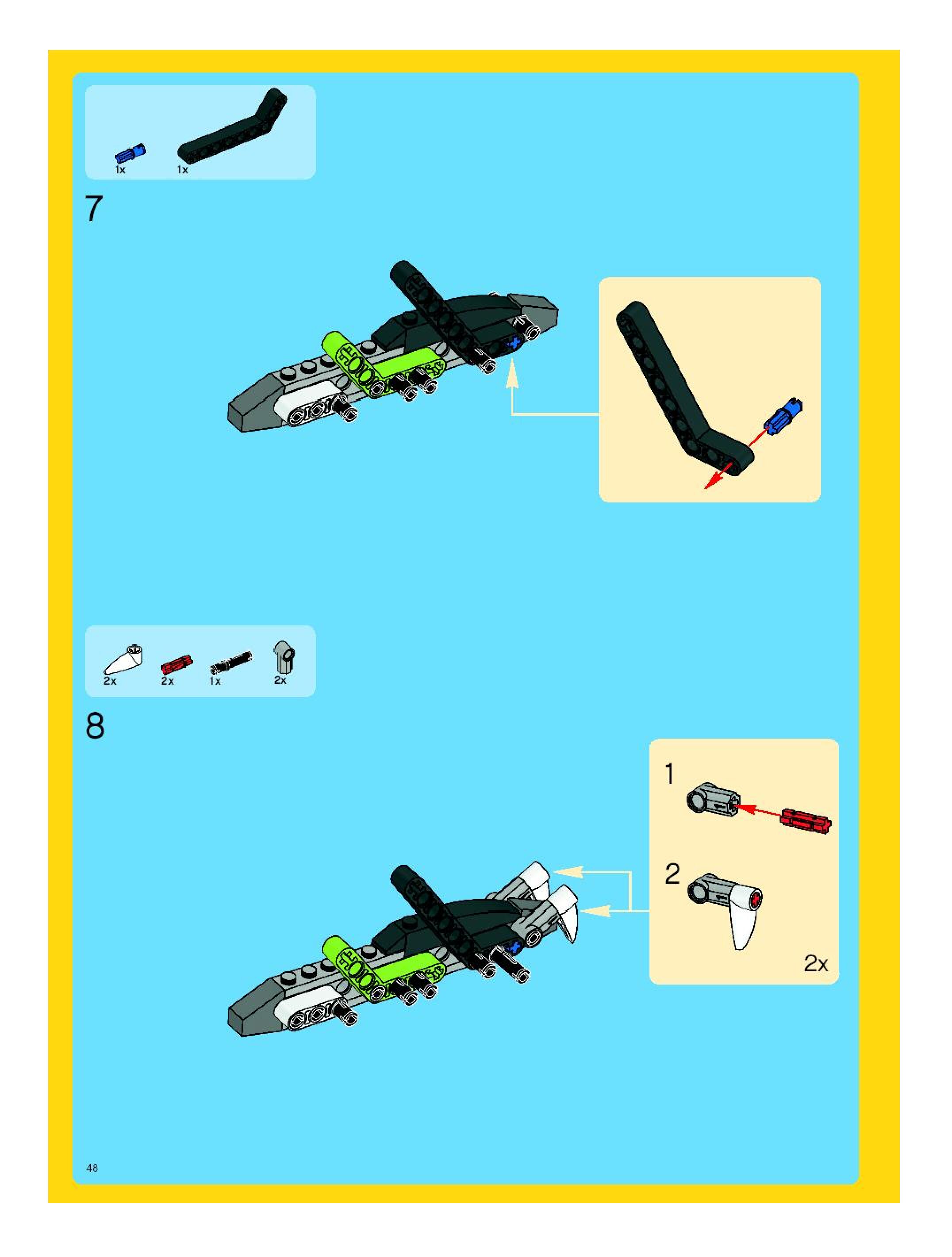 1x 1x

7

2x 2x 1x 2x

8

1

2

2x

48