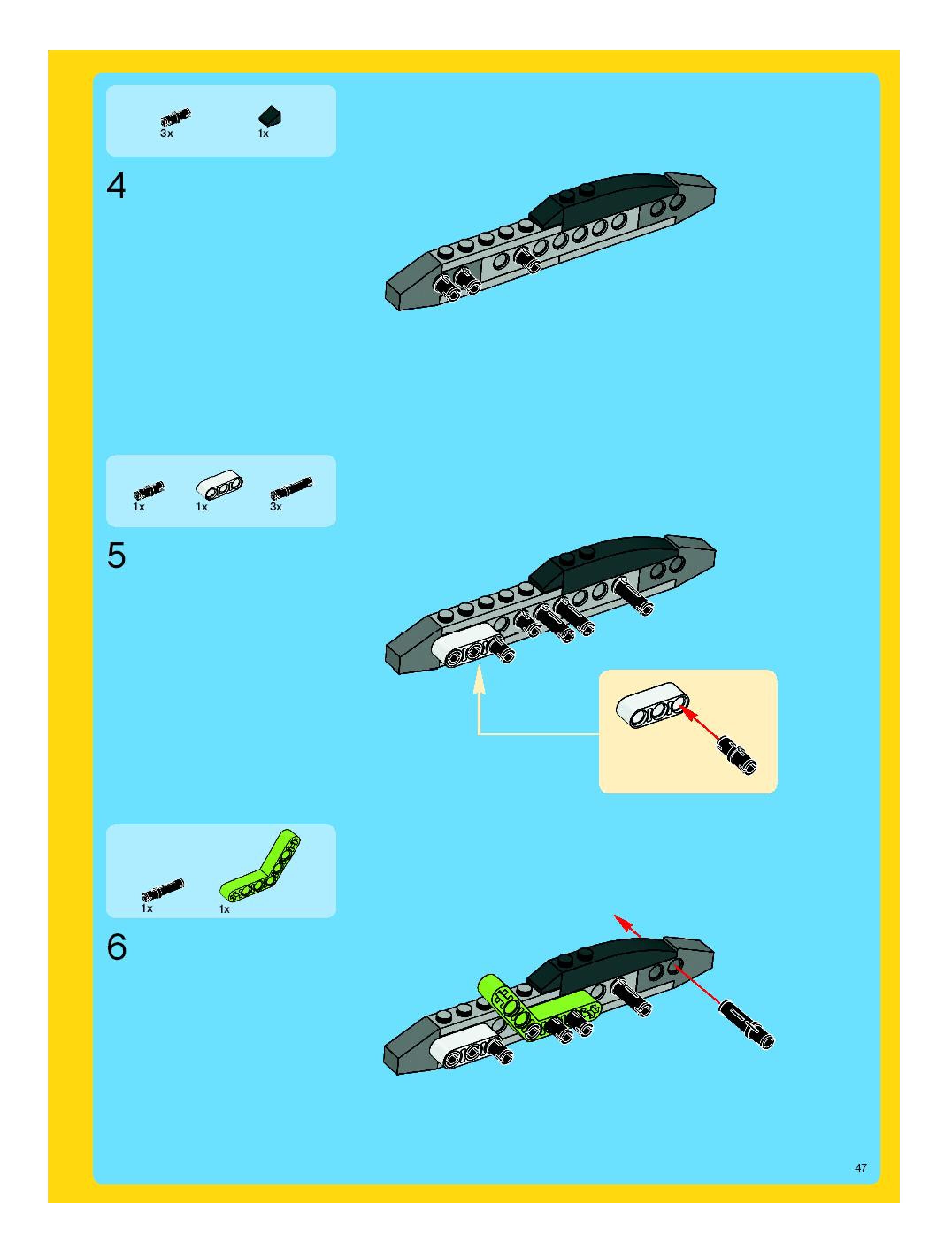 3x 1x

4

1x 1x 3x

5

1x 1x

6

47