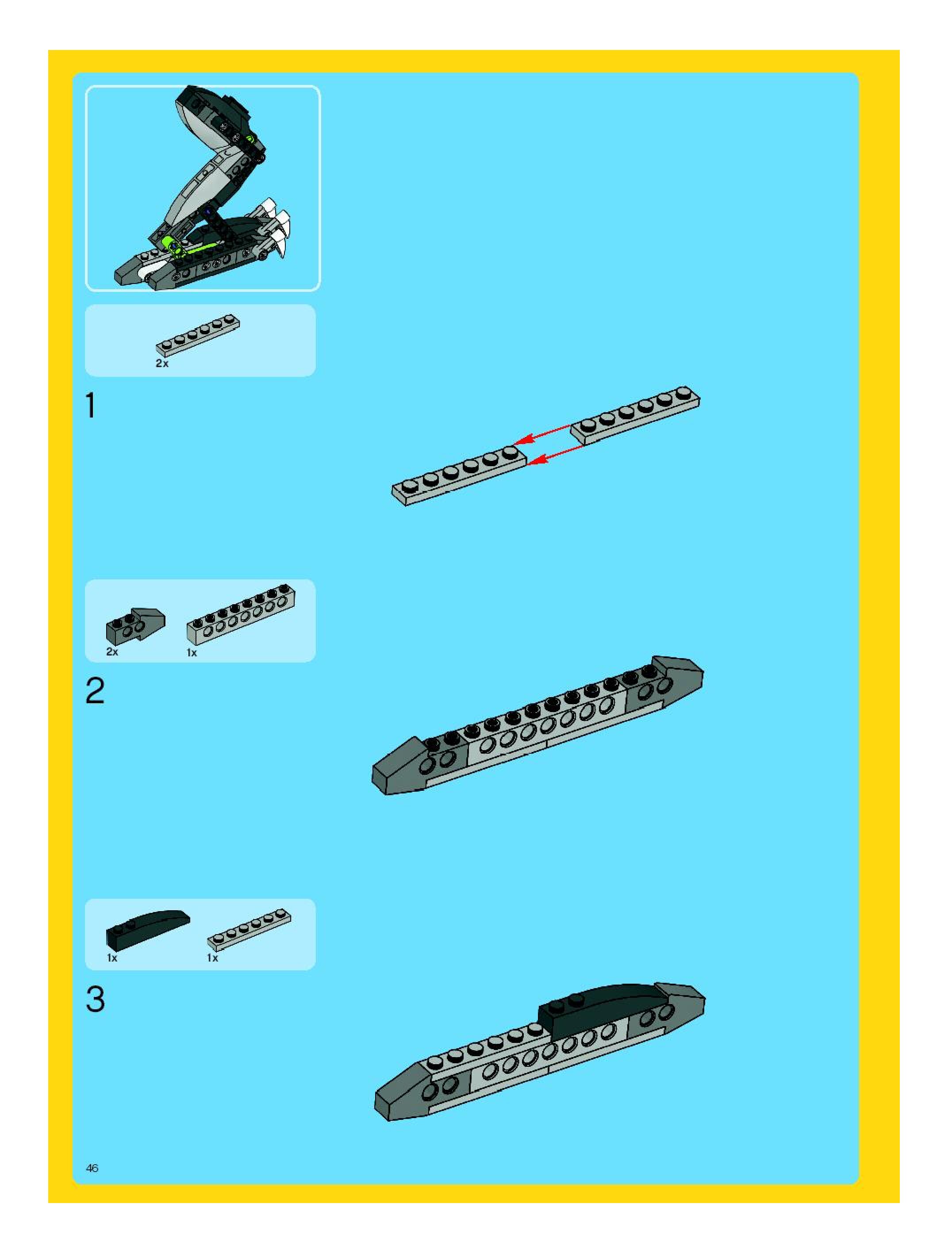 2x

1

2x

1x

2

1x

1x

3

46