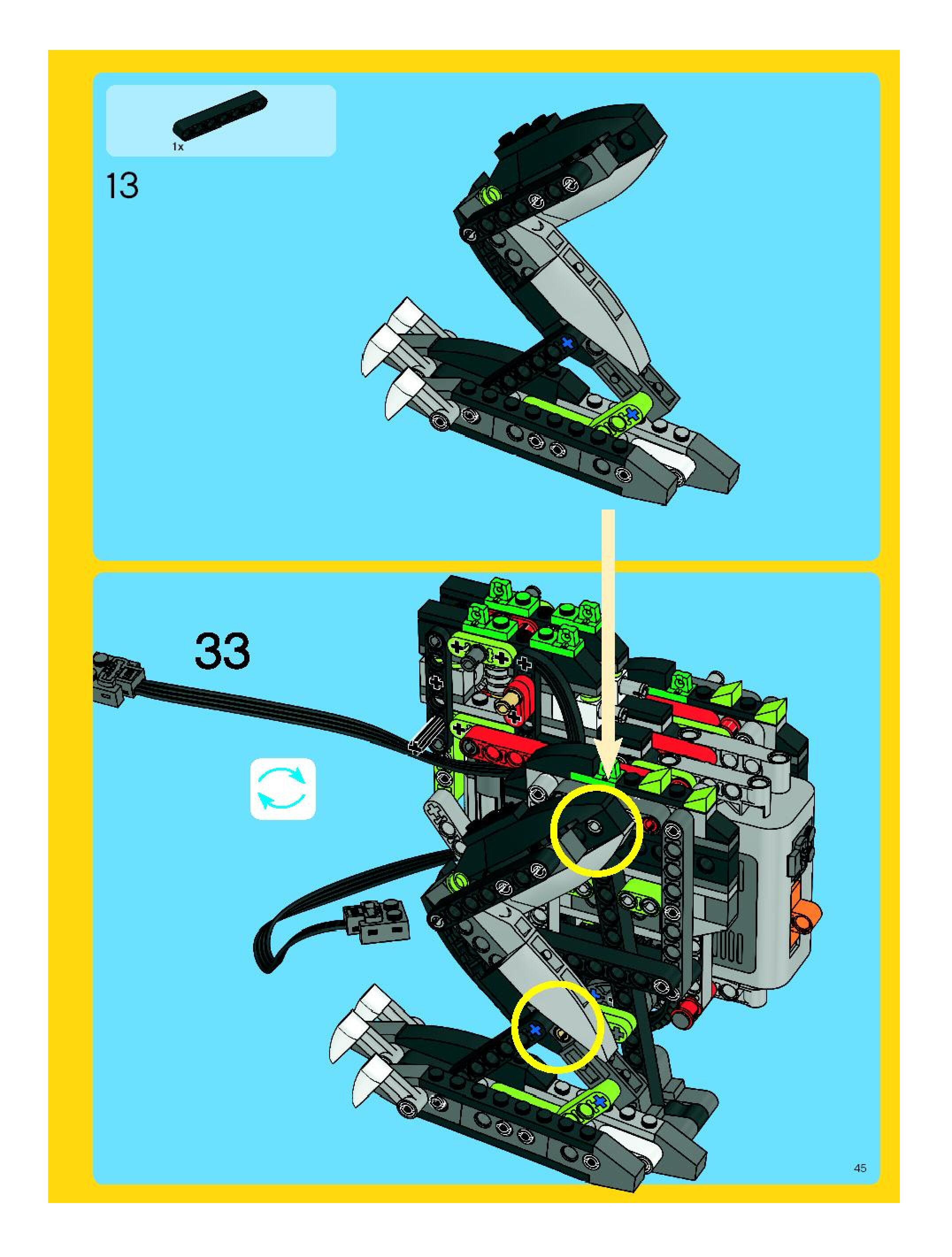 1x

13

33

45