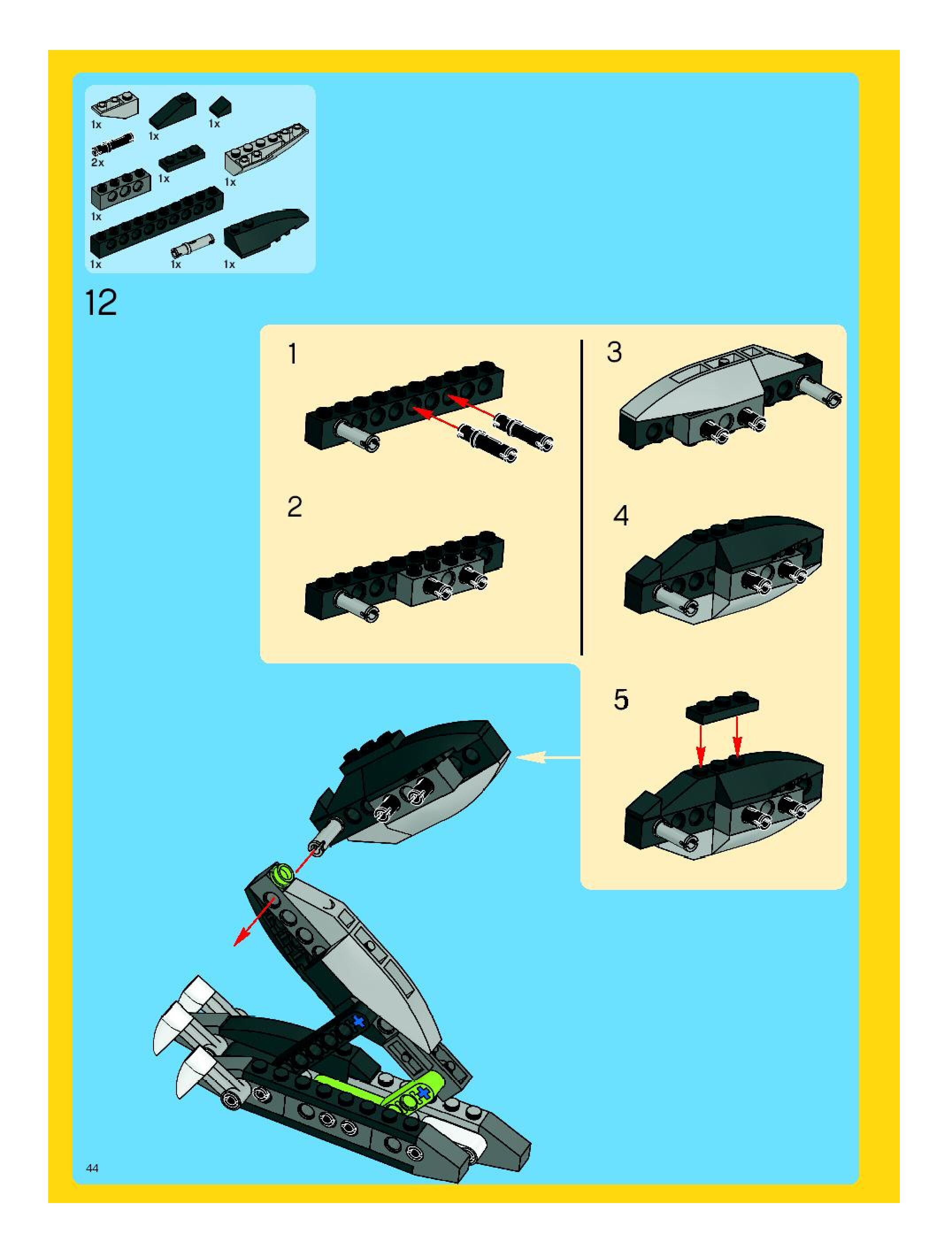 1x
1x
1x
2x
1x
1x
1x
1x
1x
1x

12

1

2

3

4

5

44