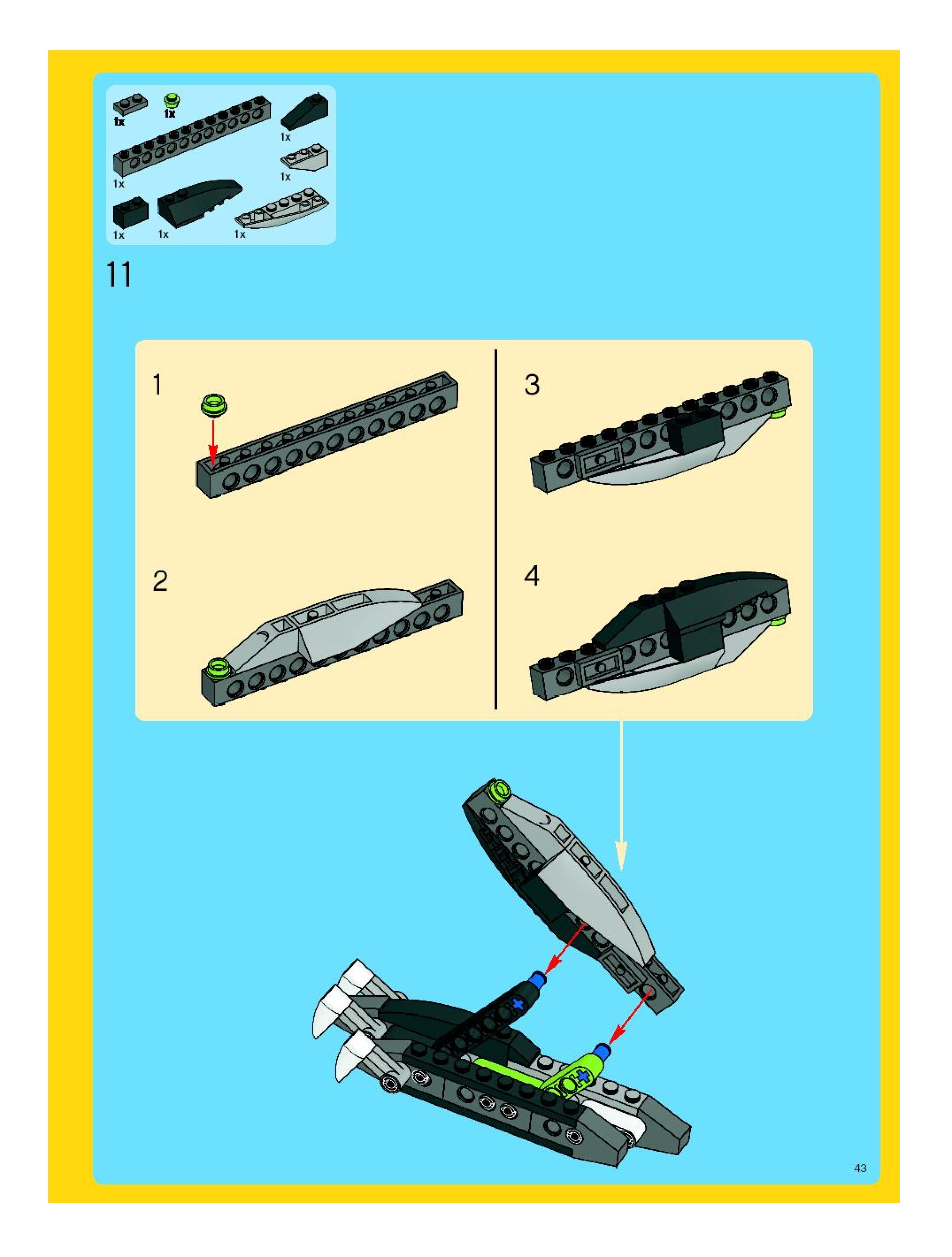 1x
1x
1x
1x
1x
1x
1x
1x

11

1

2

3

4

43