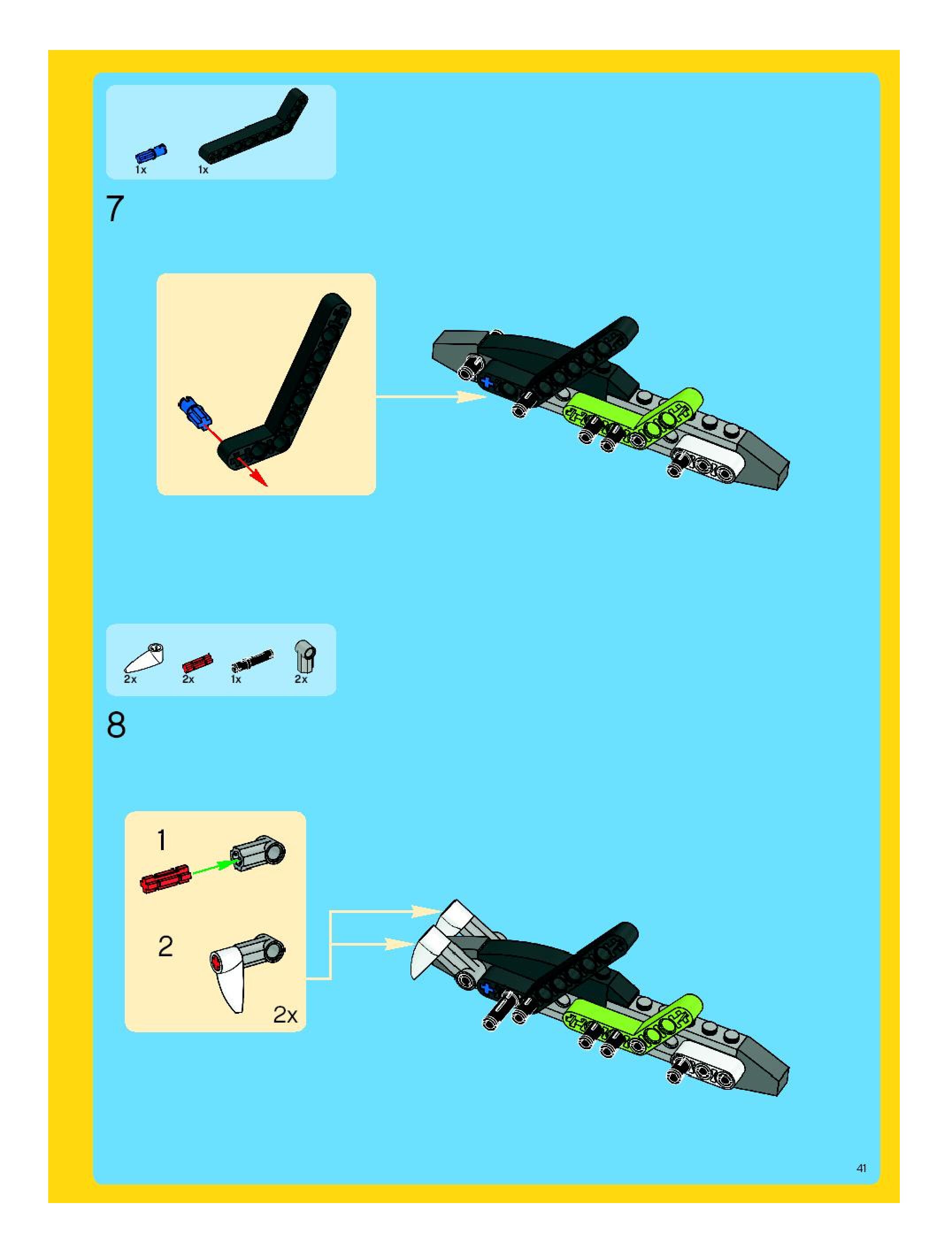 1x 1x

7

2x 2x 1x 2x

8

1

2

2x

41