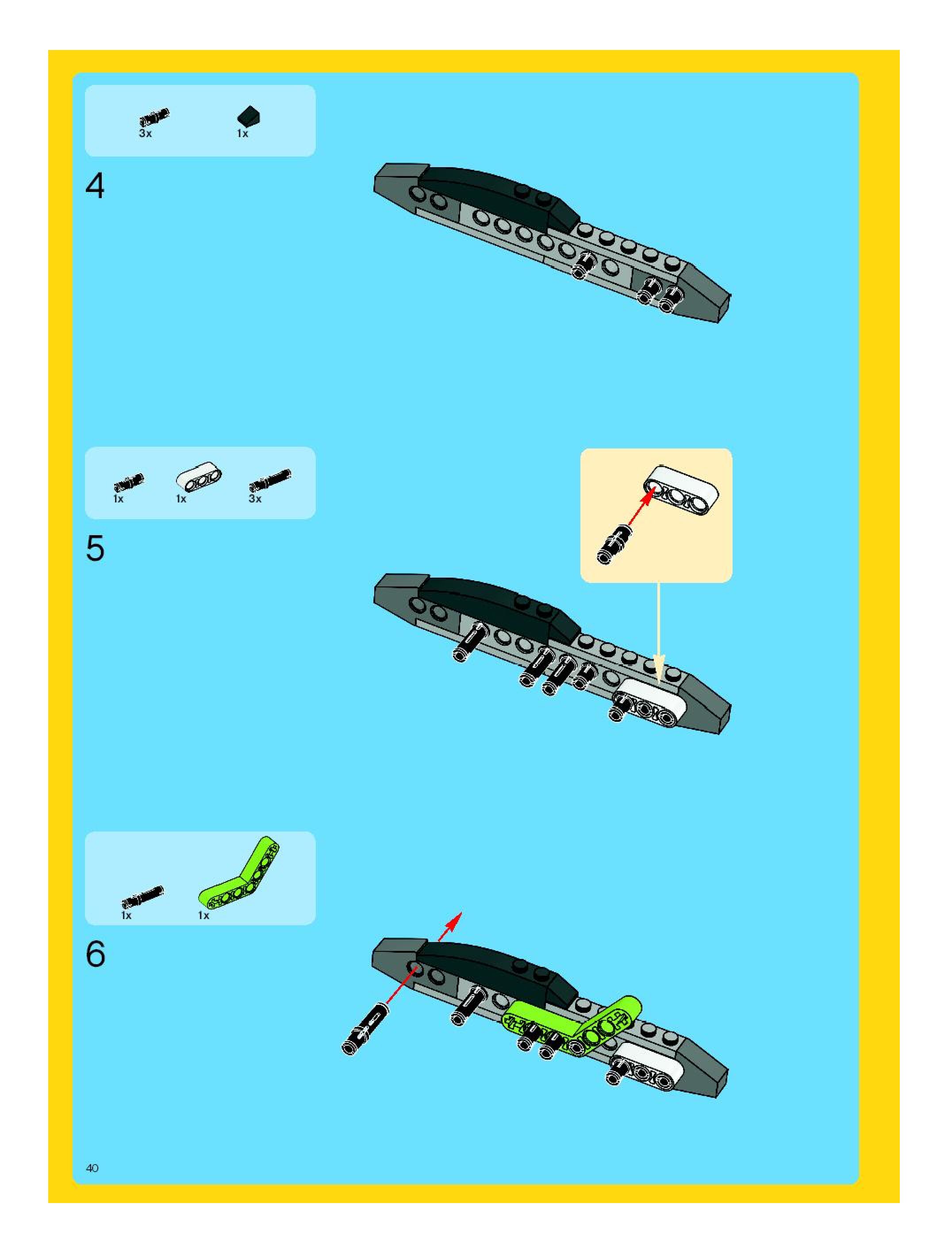 3x
1x

4

1x
1x
3x

5

1x
1x

6

40