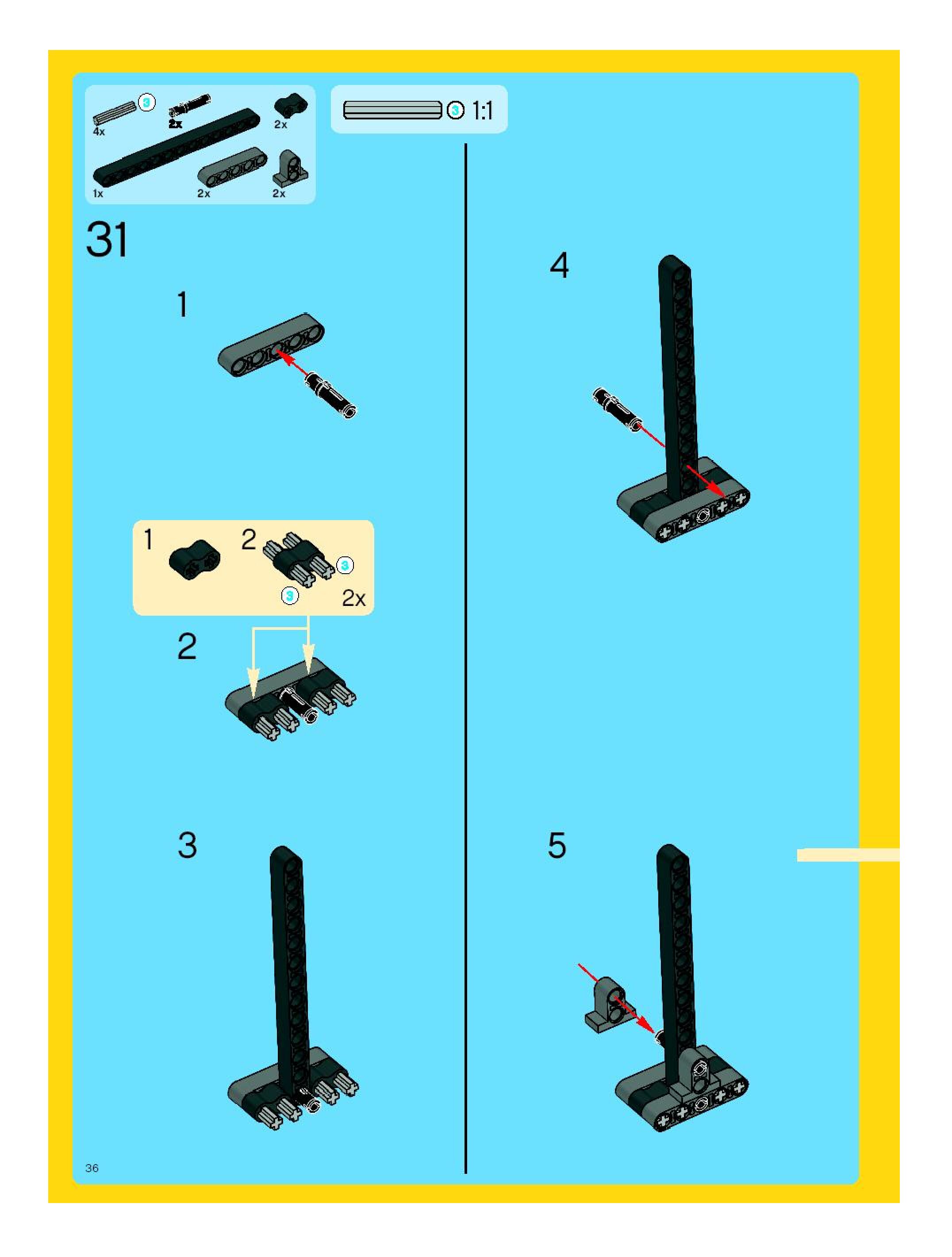 3
4x
2x
2x
1x
2x
2x

3 1:1

31

1

1 2
3
3
2x

2

3

4

5

36