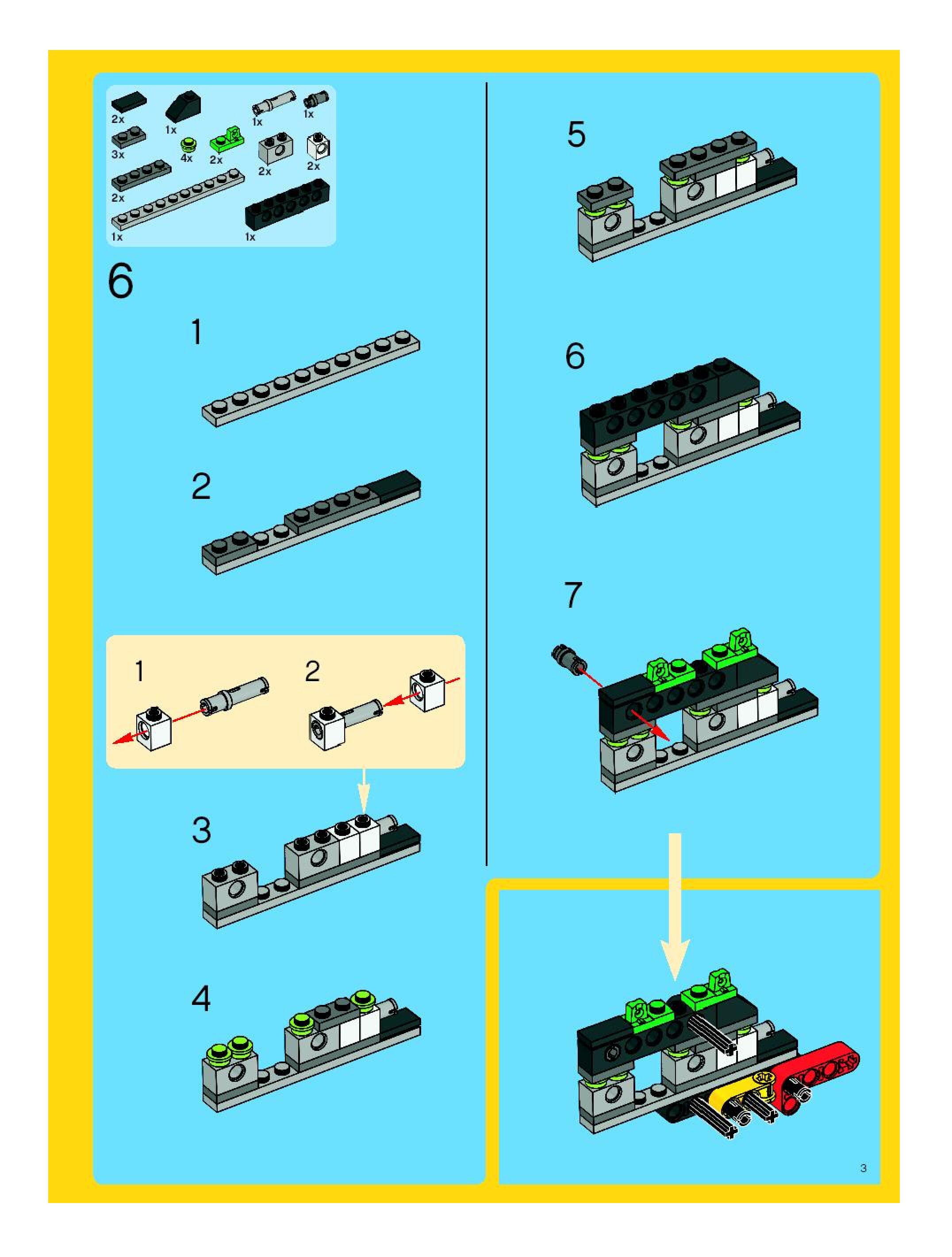 2x
1x
1x
1x
3x
4x
2x
2x
2x
2x
1x
1x

6

1

2

1

2

3

4

5

6

7

3