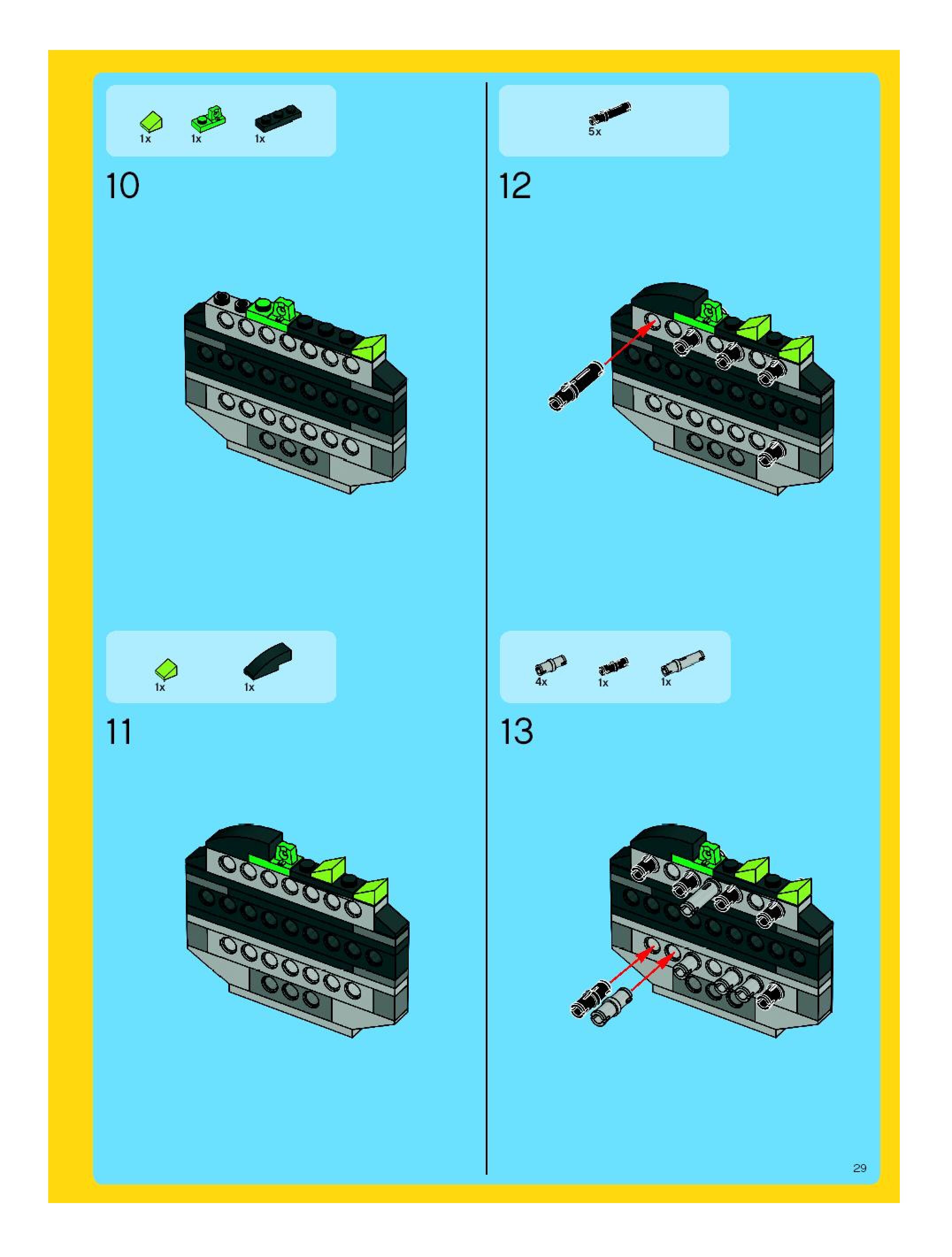 1x 1x 1x

10

1x 1x

11

5x

12

4x 1x 1x

13

29