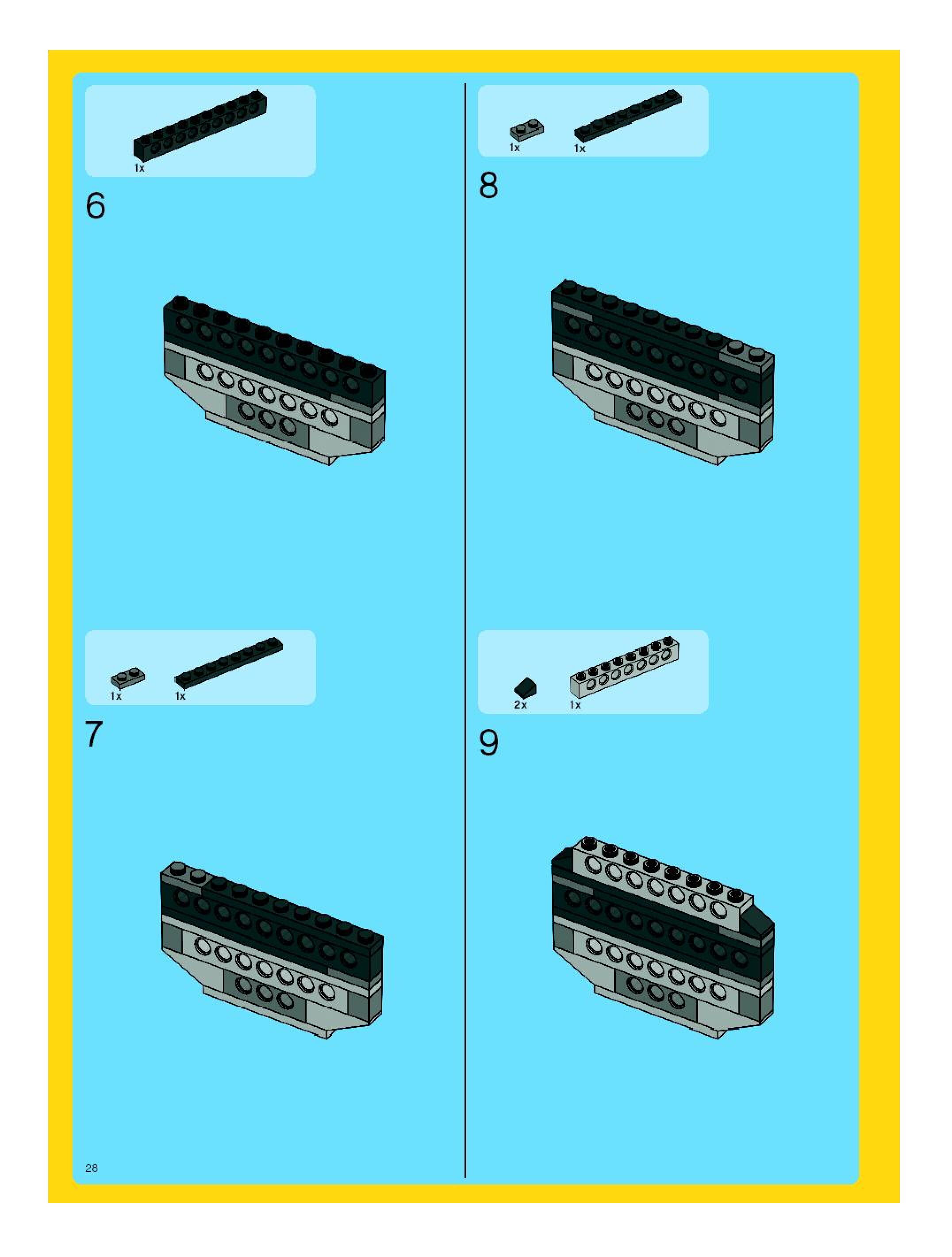 1x

6

1x

1x

7

1x

1x

8

2x

1x

9

28