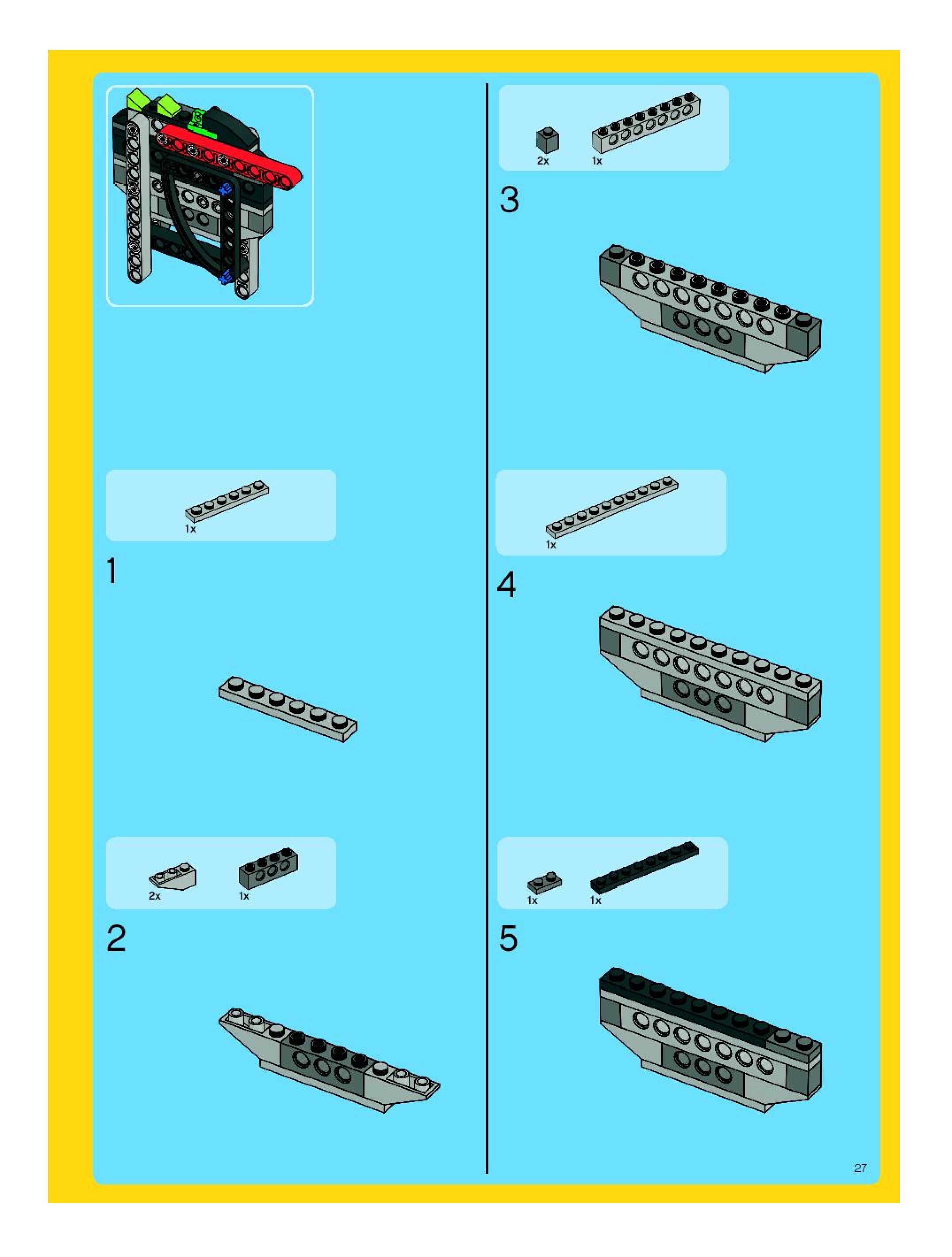 1x

1

2x 1x

2

2x 1x

3

1x

4

1x 1x

5

27