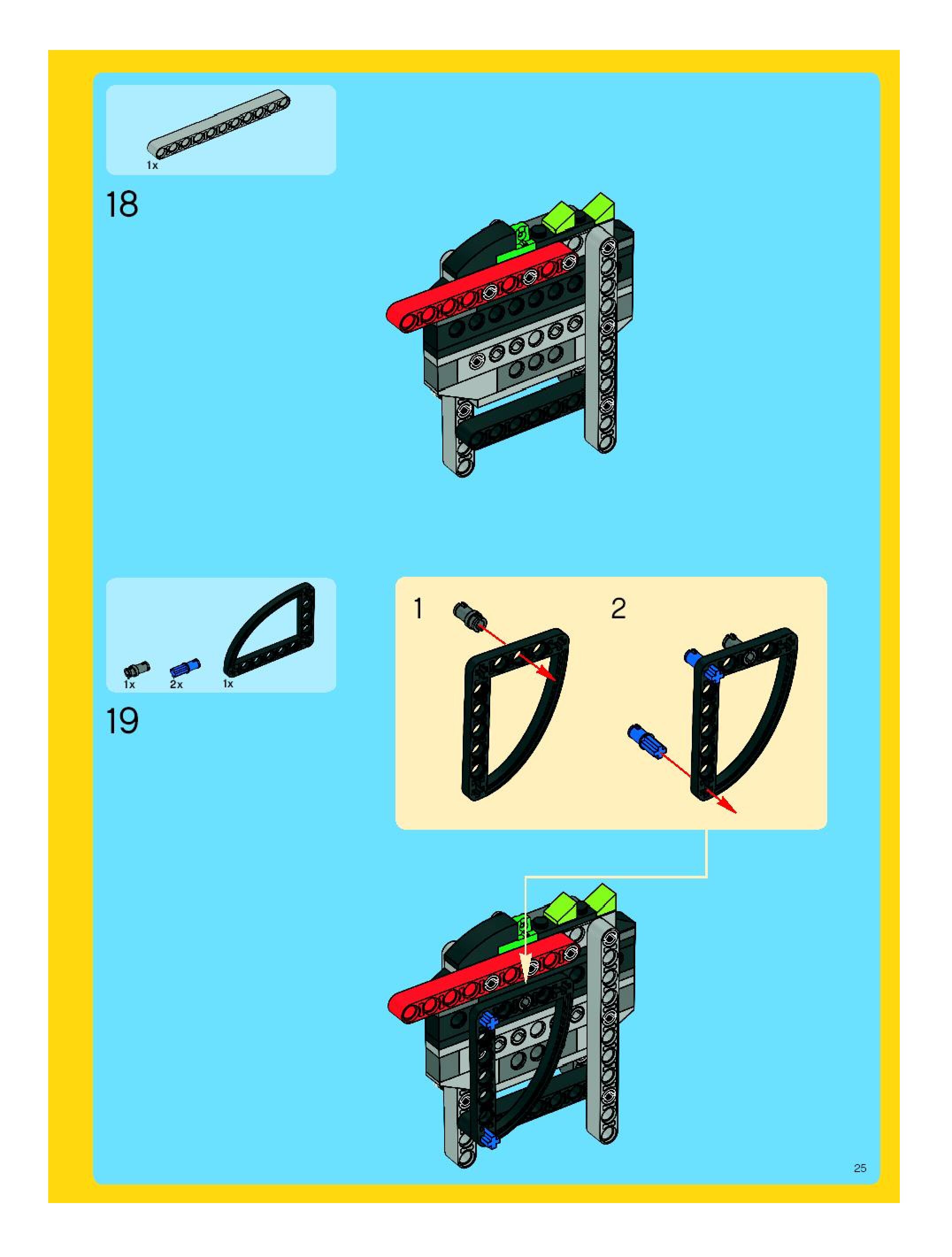 1x

18

1x 2x 1x

19

1

2

25