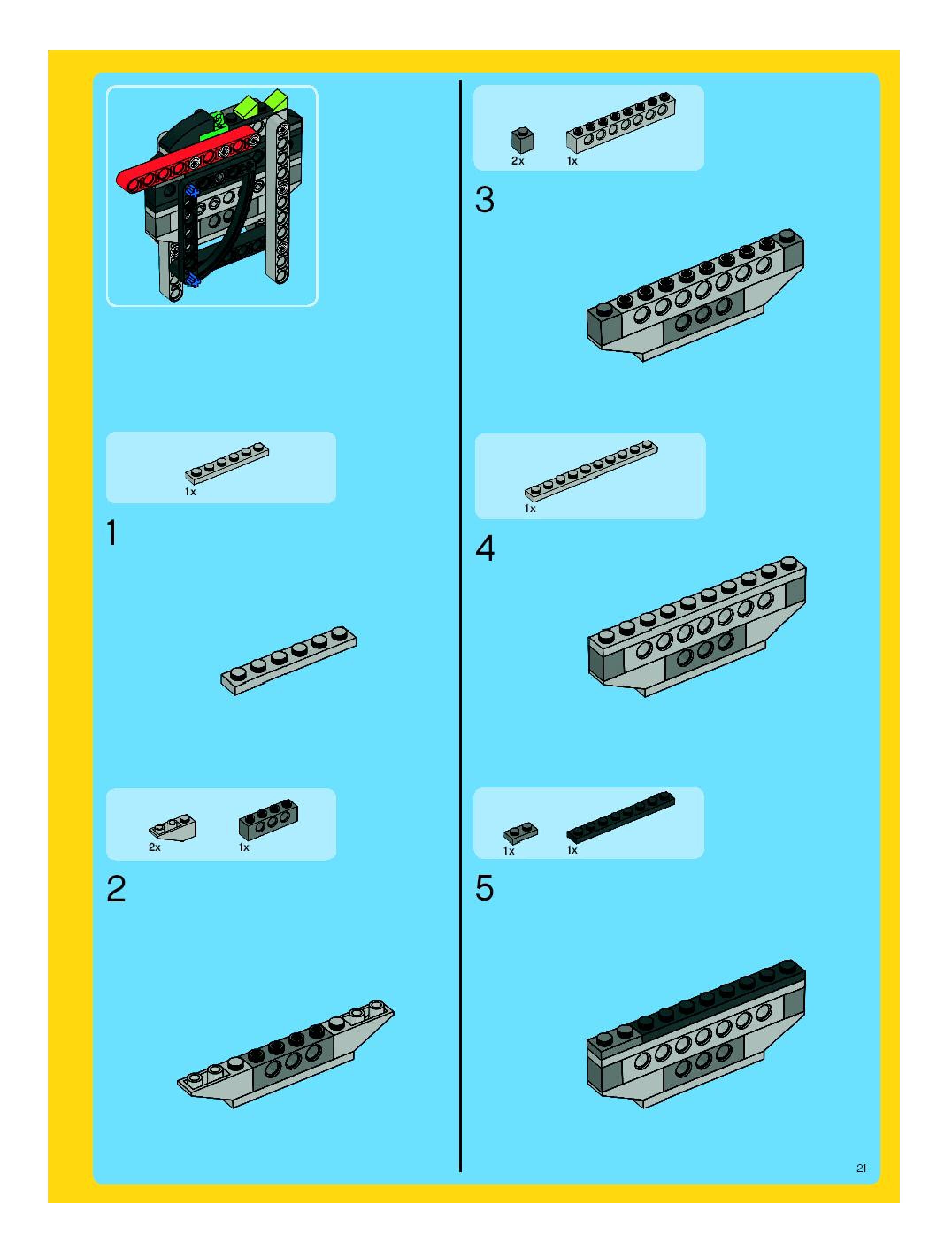 1x

1

2x 1x

2

2x 1x

3

1x

4

1x 1x

5

21