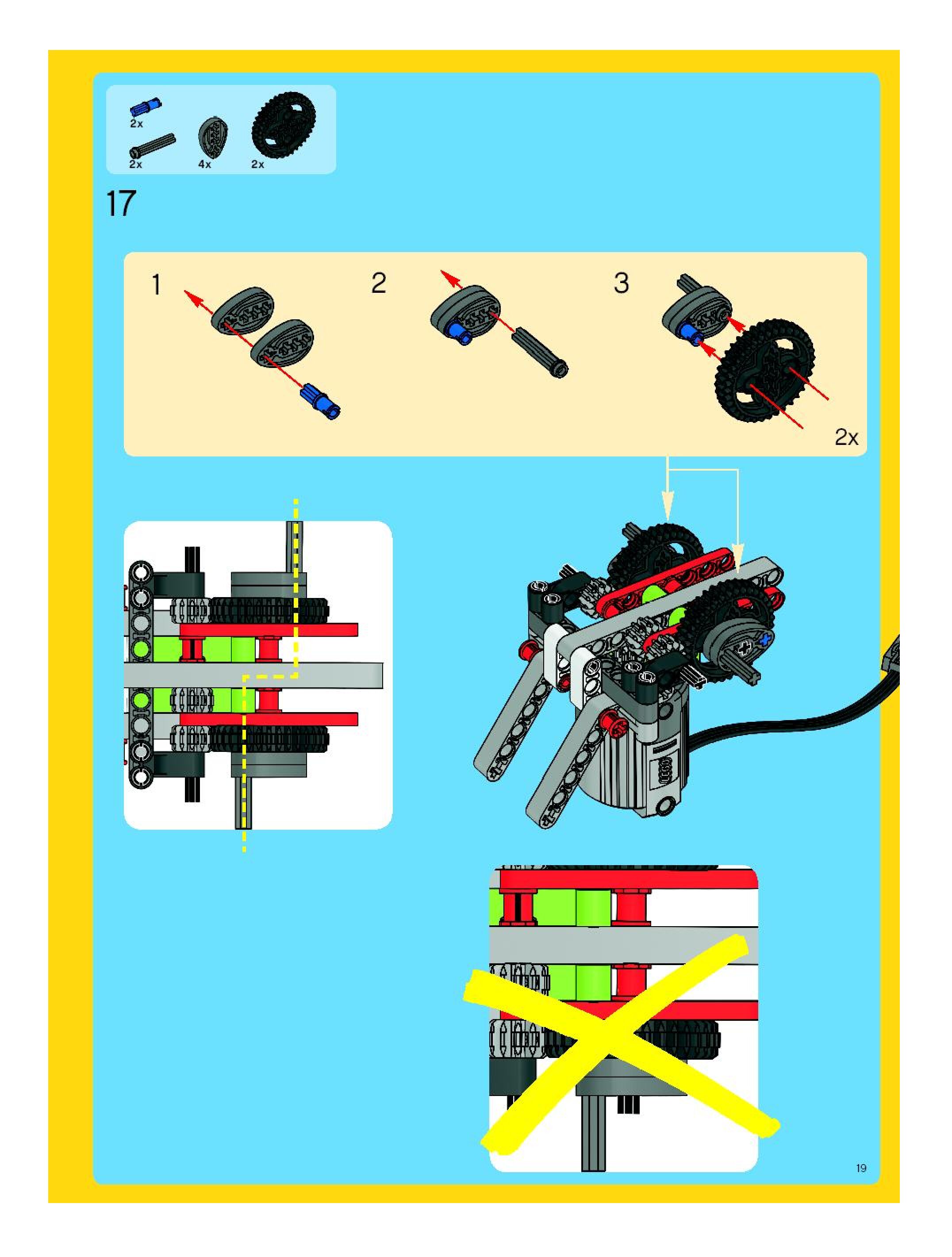 2x
2x
4x
2x

17

1

2

3

2x

19