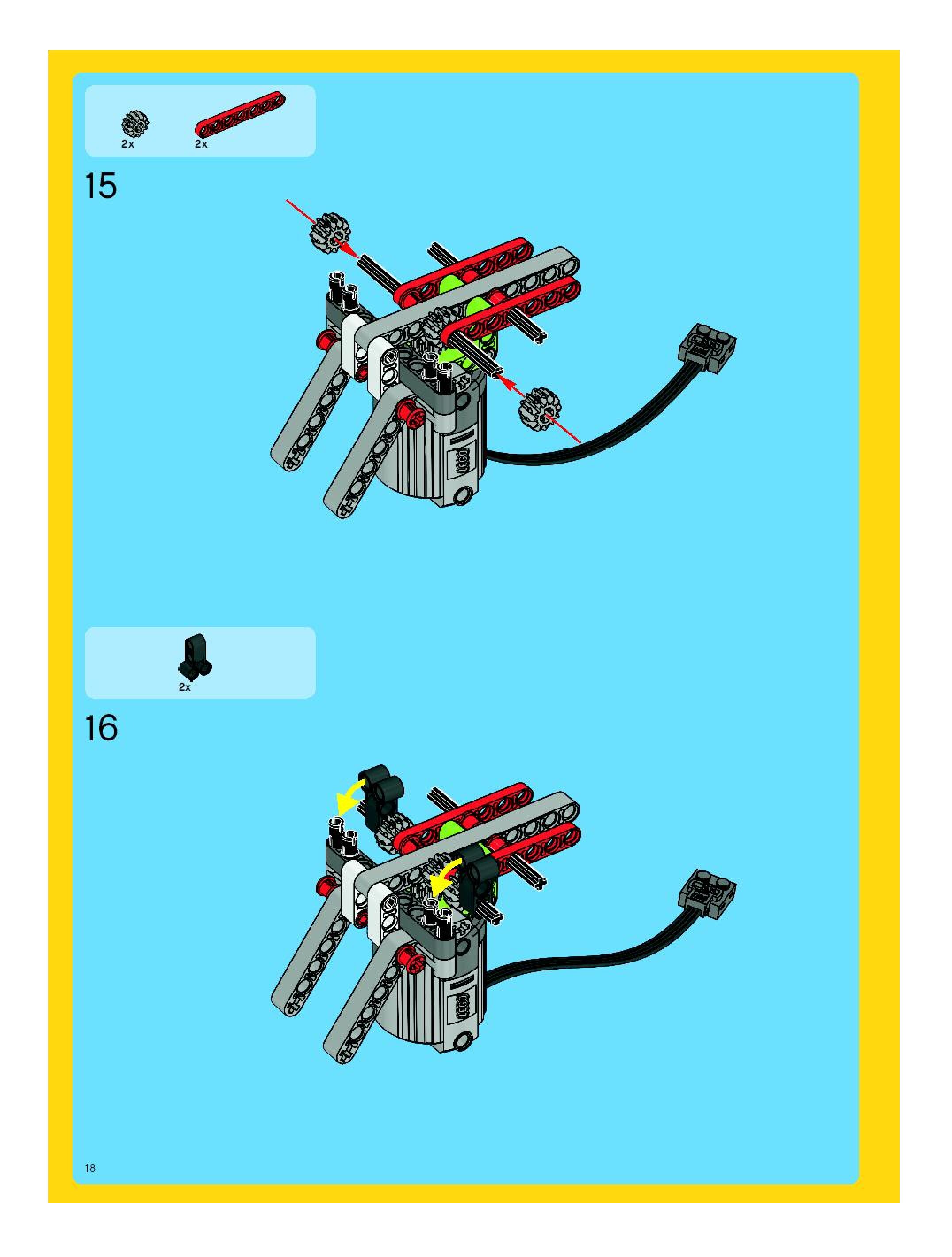 2x
2x

15

2x

16

18