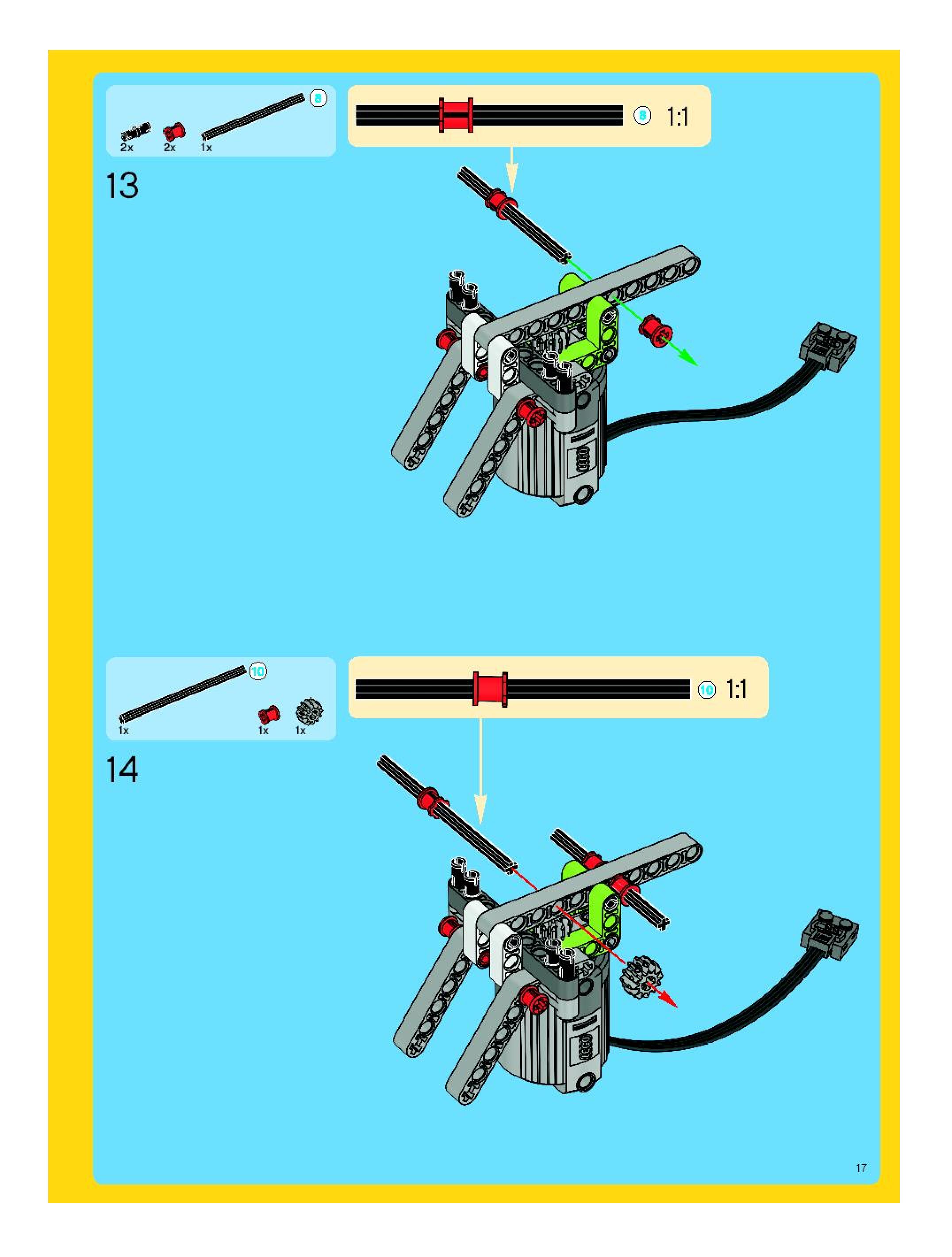 8

2x 2x 1x

8 1:1

13

10

1x 1x 1x

10 1:1

14

17