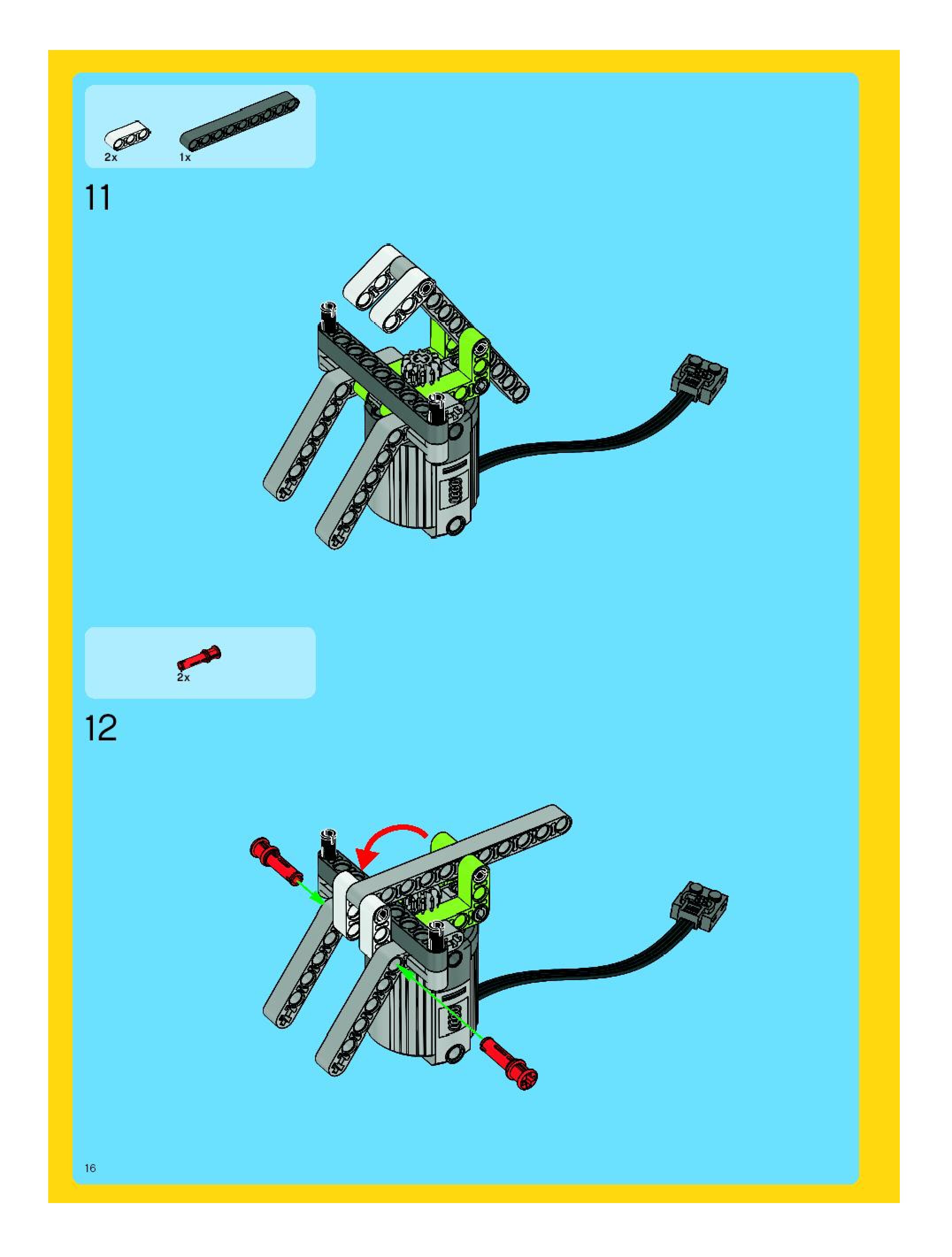 2x
1x

11

2x

12

16