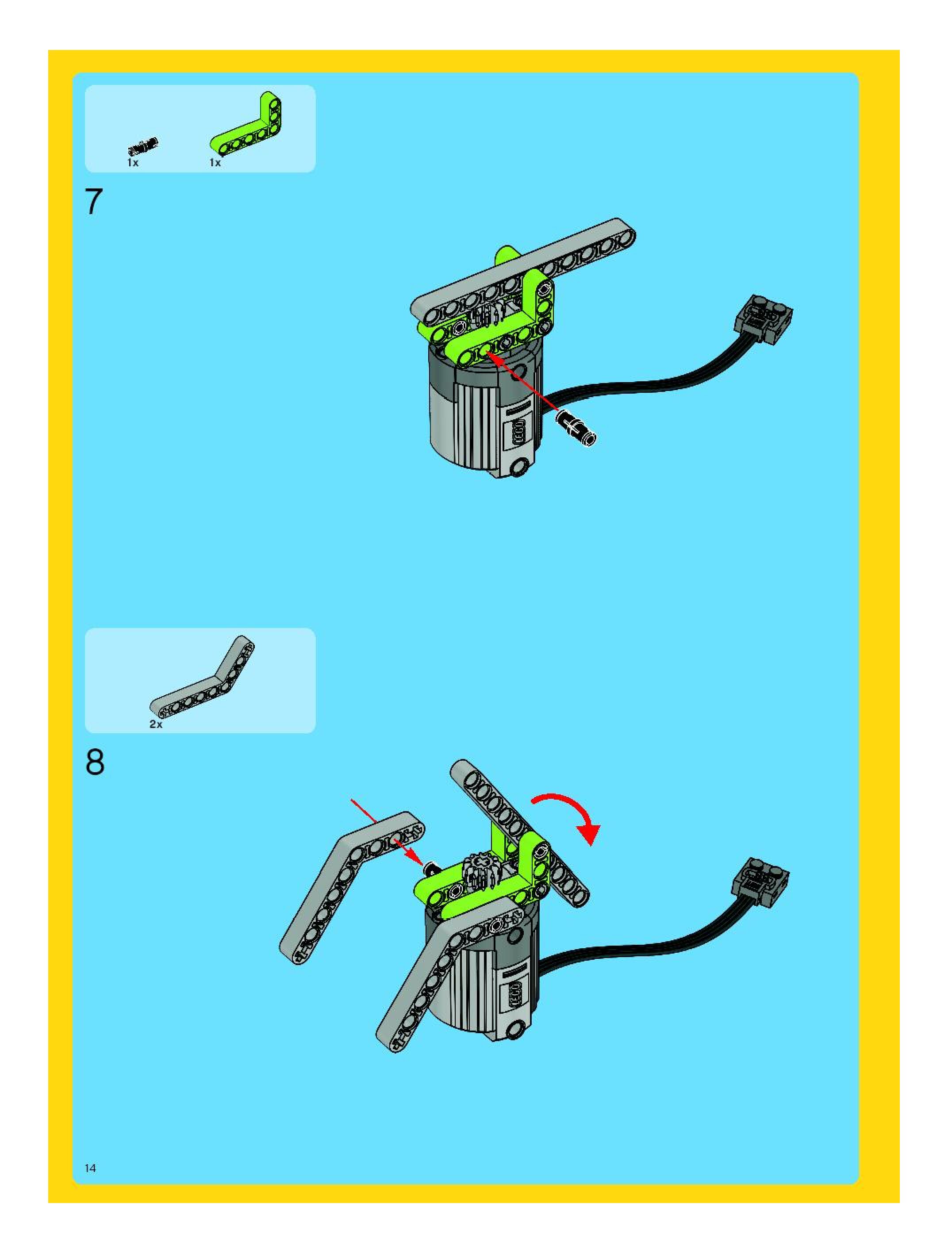 1x 1x

7

2x

8

14