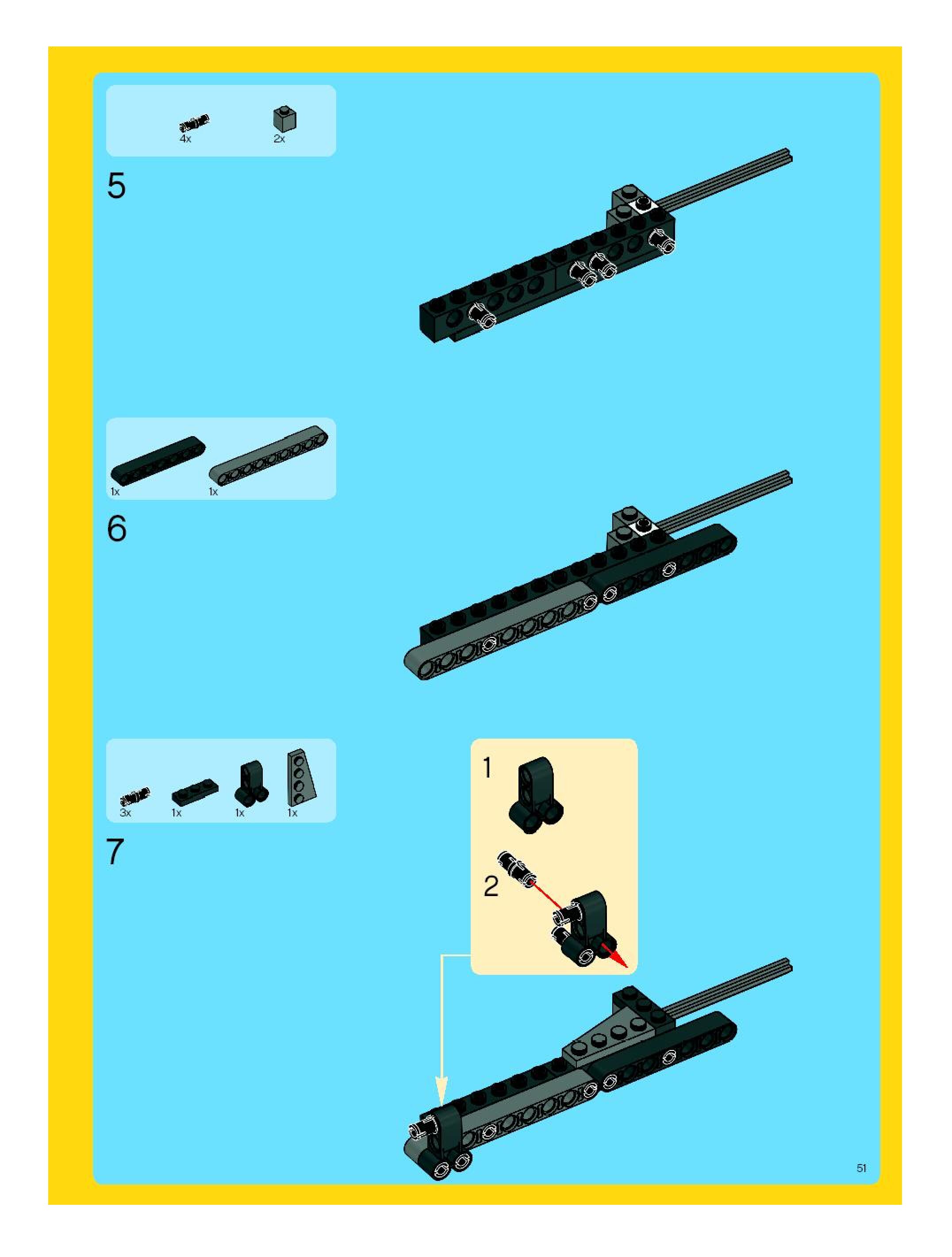 4x
2x

5

1x
1x

6

3x
1x
1x
1x

7

1

2

51