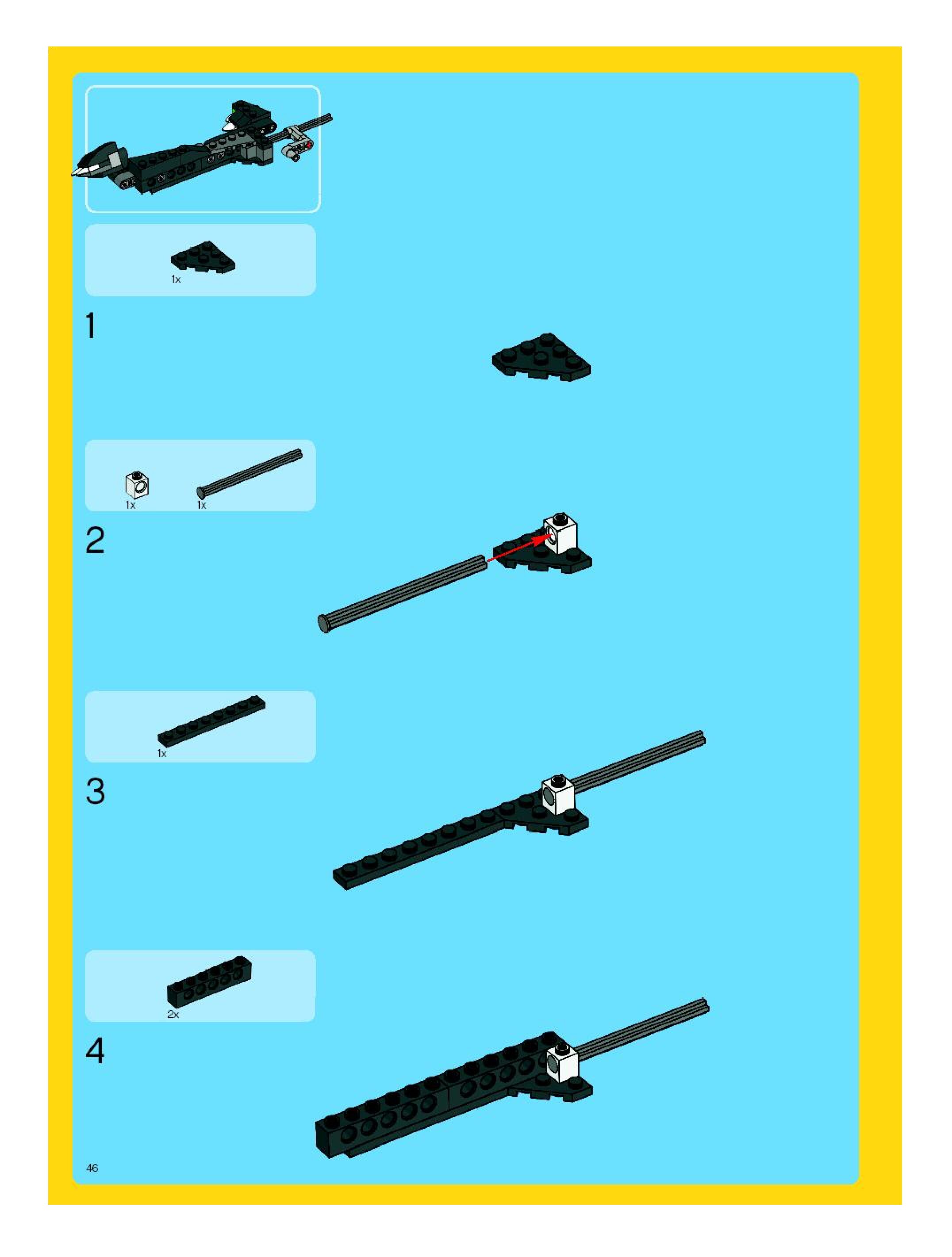 1x

1

1x
1x

2

1x

3

2x

4

46