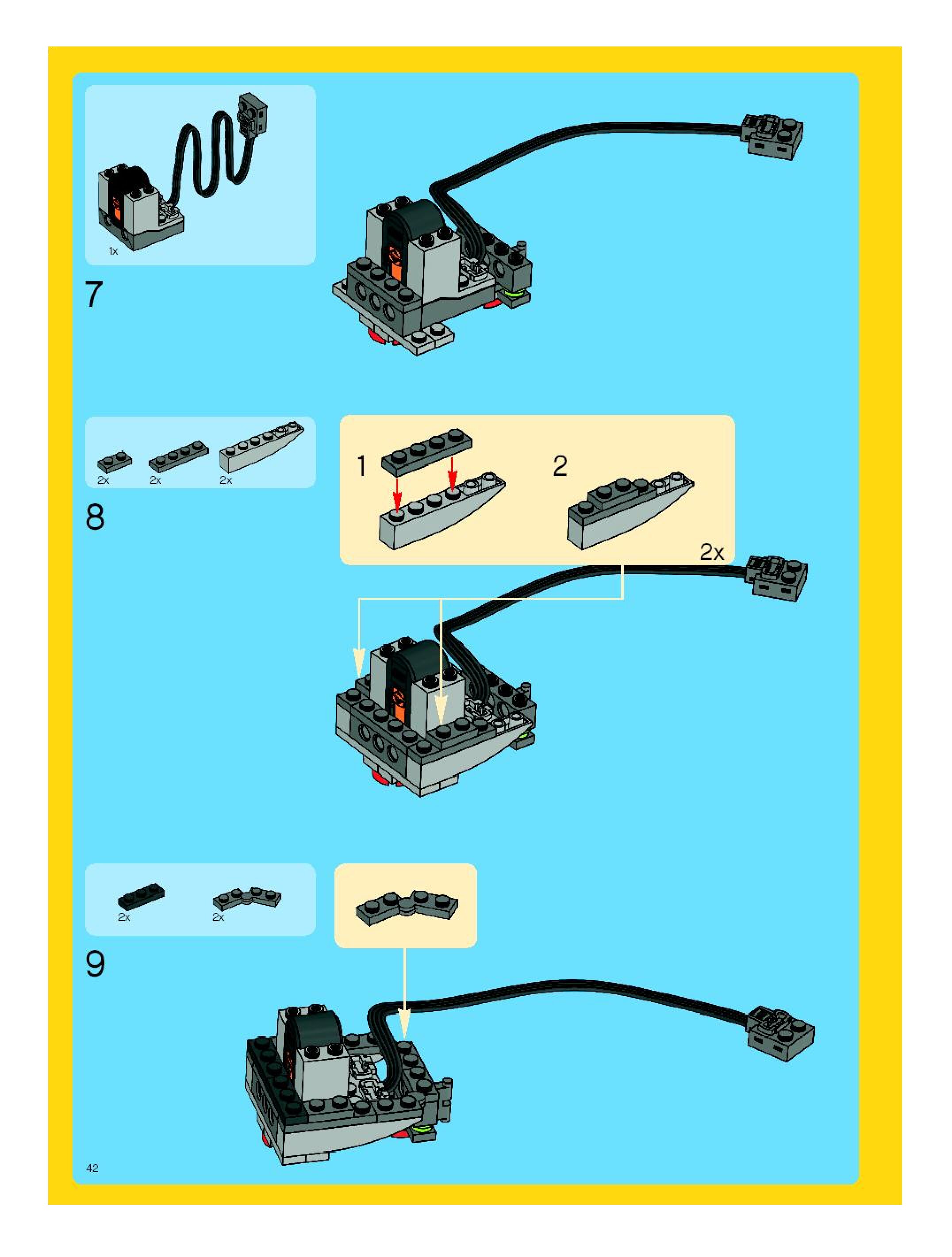 1x

7

2x 2x 2x

8

1

2

2x

2x 2x

9

42