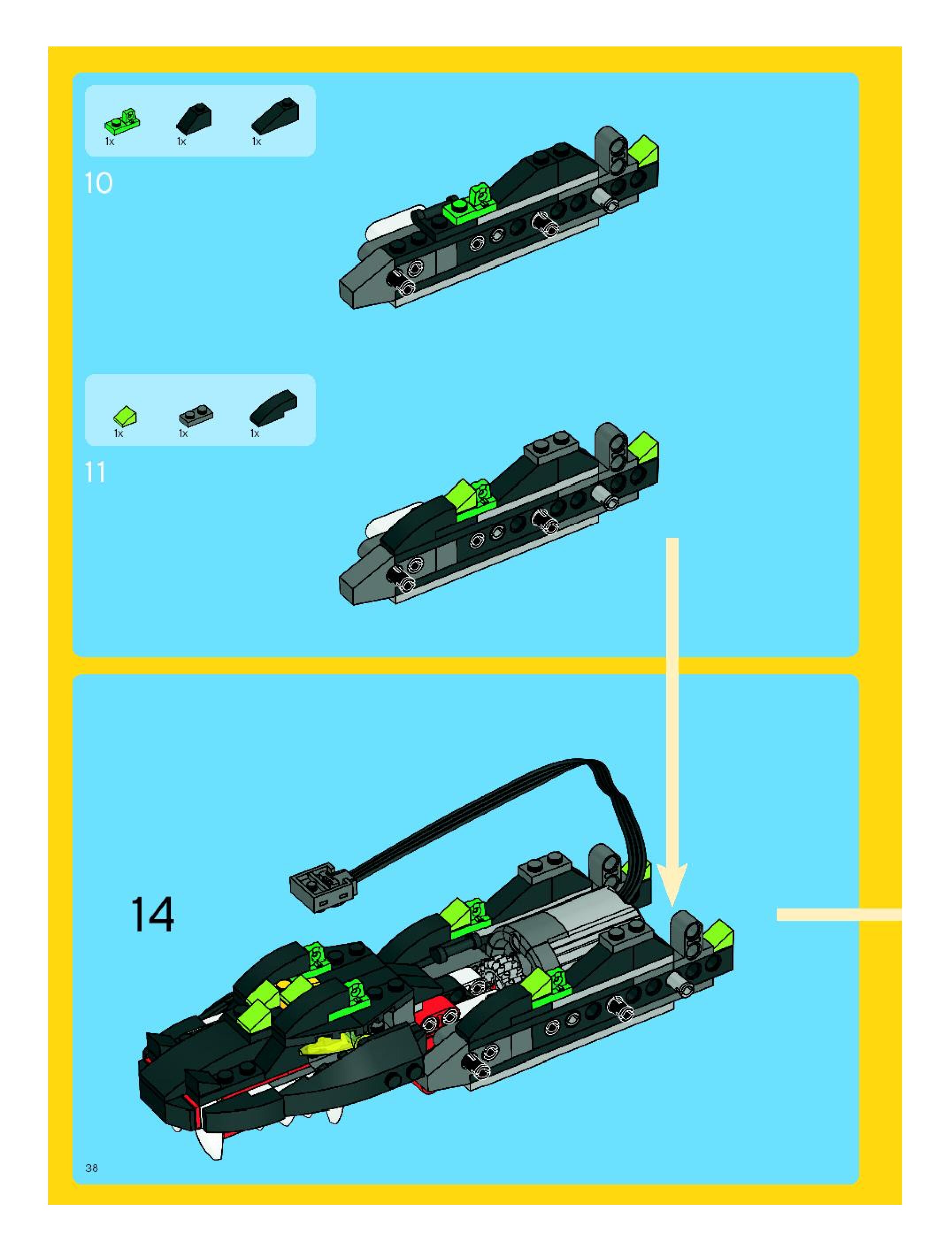 1x 1x 1x

10

1x 1x 1x

11

14

38