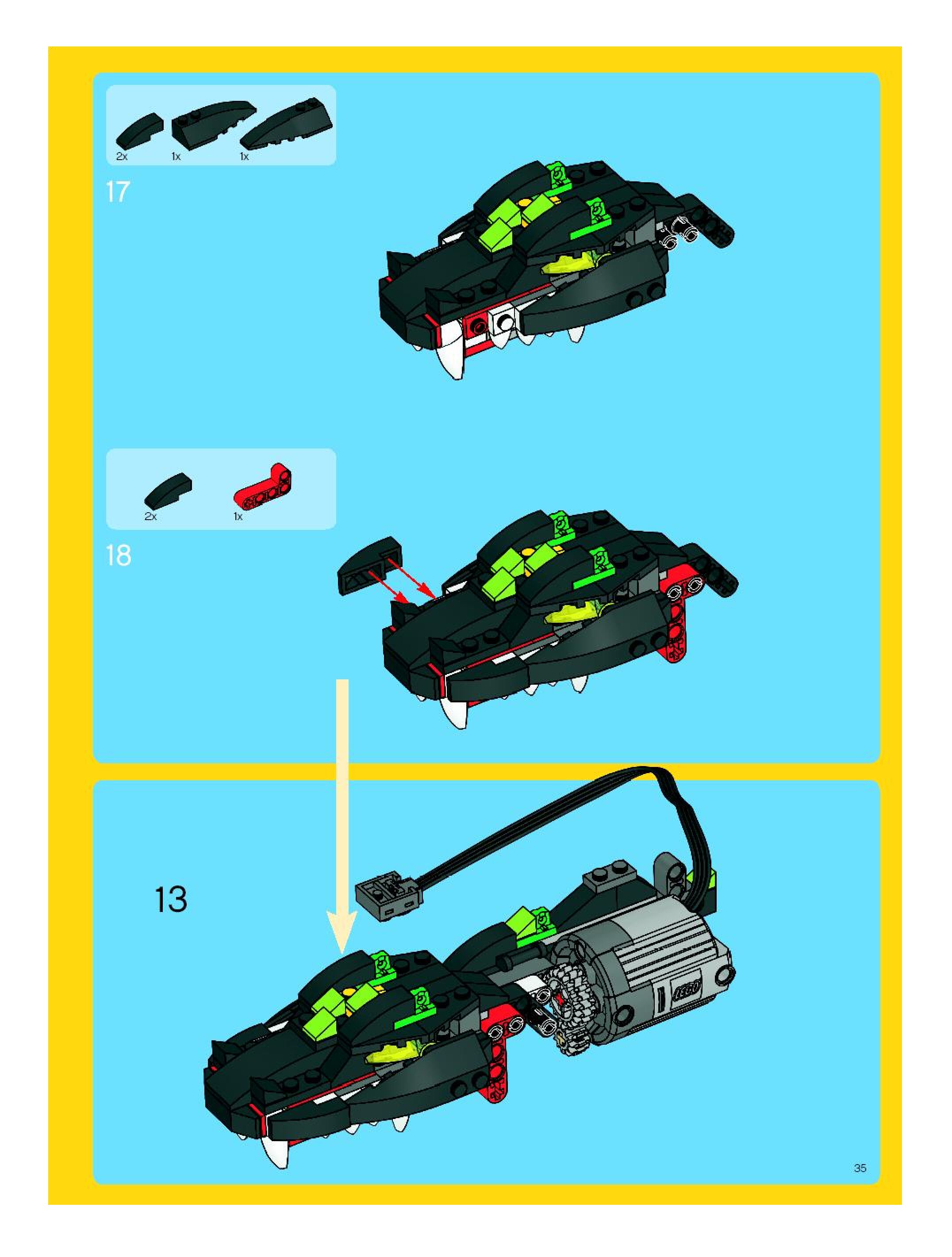 2x 1x 1x

17

2x 1x

18

13

LEGO

35