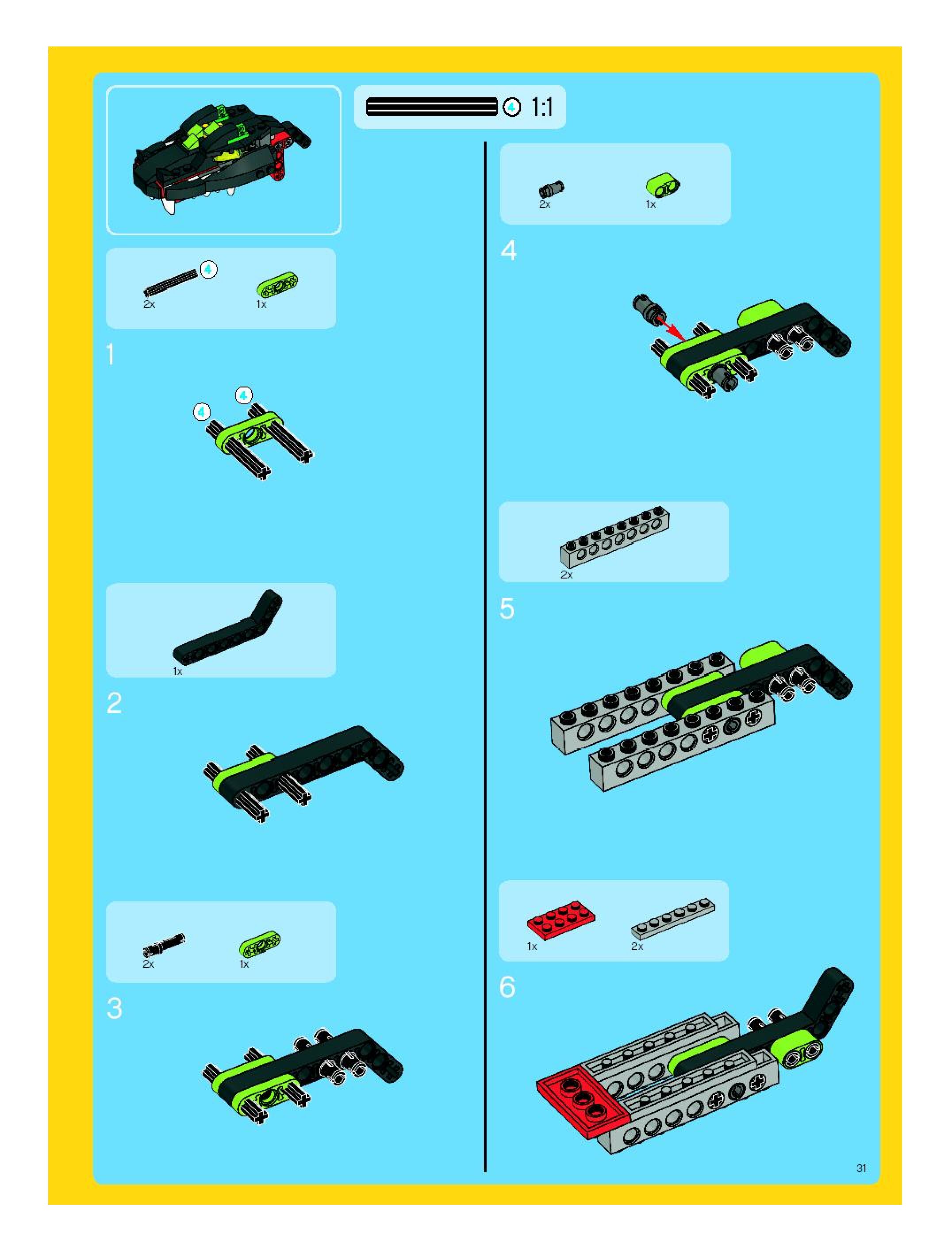 4 1:1

4
2x
1x

1

4
4

1x

2

2x
1x

3

2x
1x

4

2x

5

1x
2x

6

31