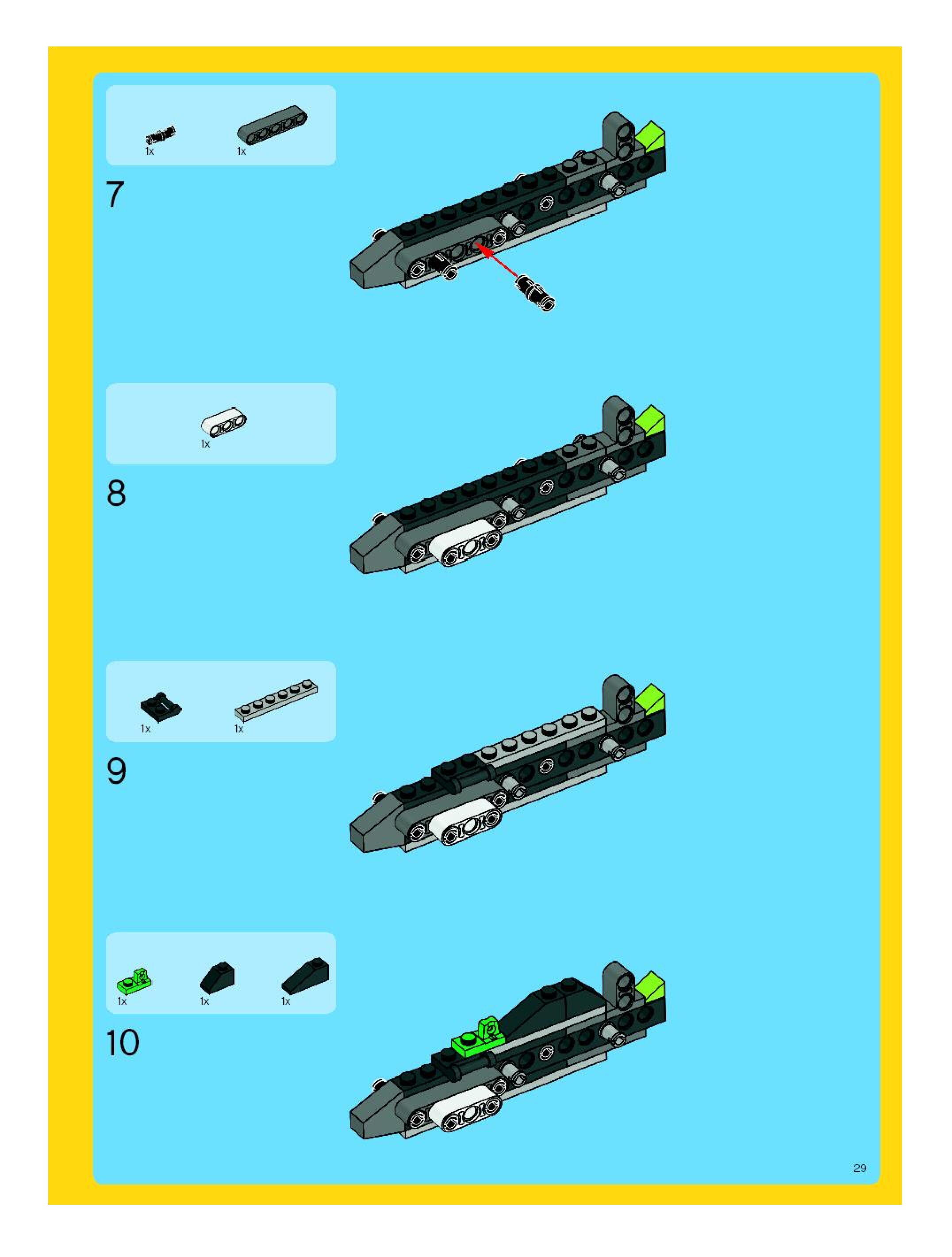 1x 1x

7

1x

8

1x 1x

9

1x 1x 1x

10

29