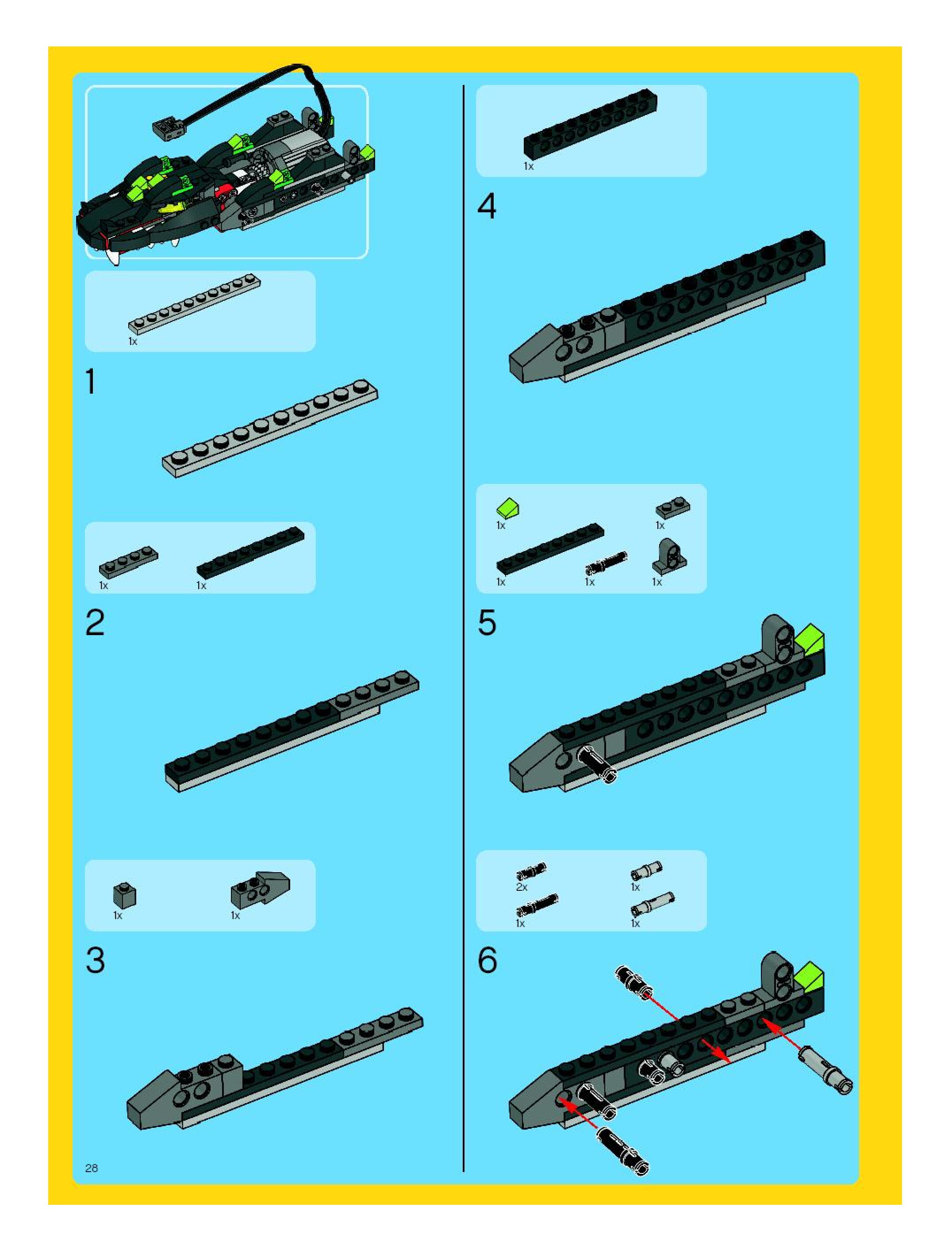 1x

1

1x
1x

2

1x
1x

3

28

1x

4

1x
1x
1x
1x
1x

5

2x
1x
1x
1x

6