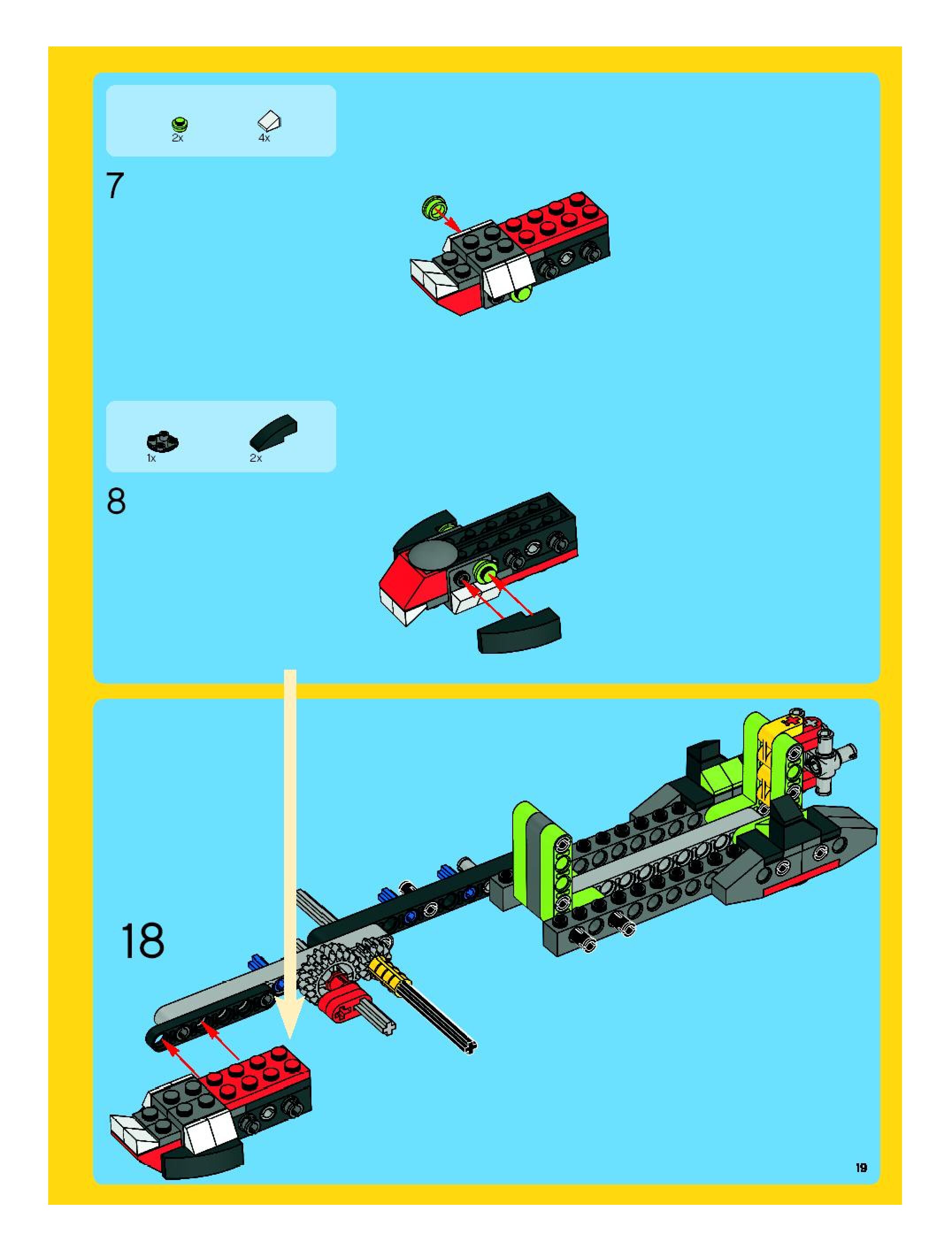 2x
4x

7

1x
2x

8

18

19