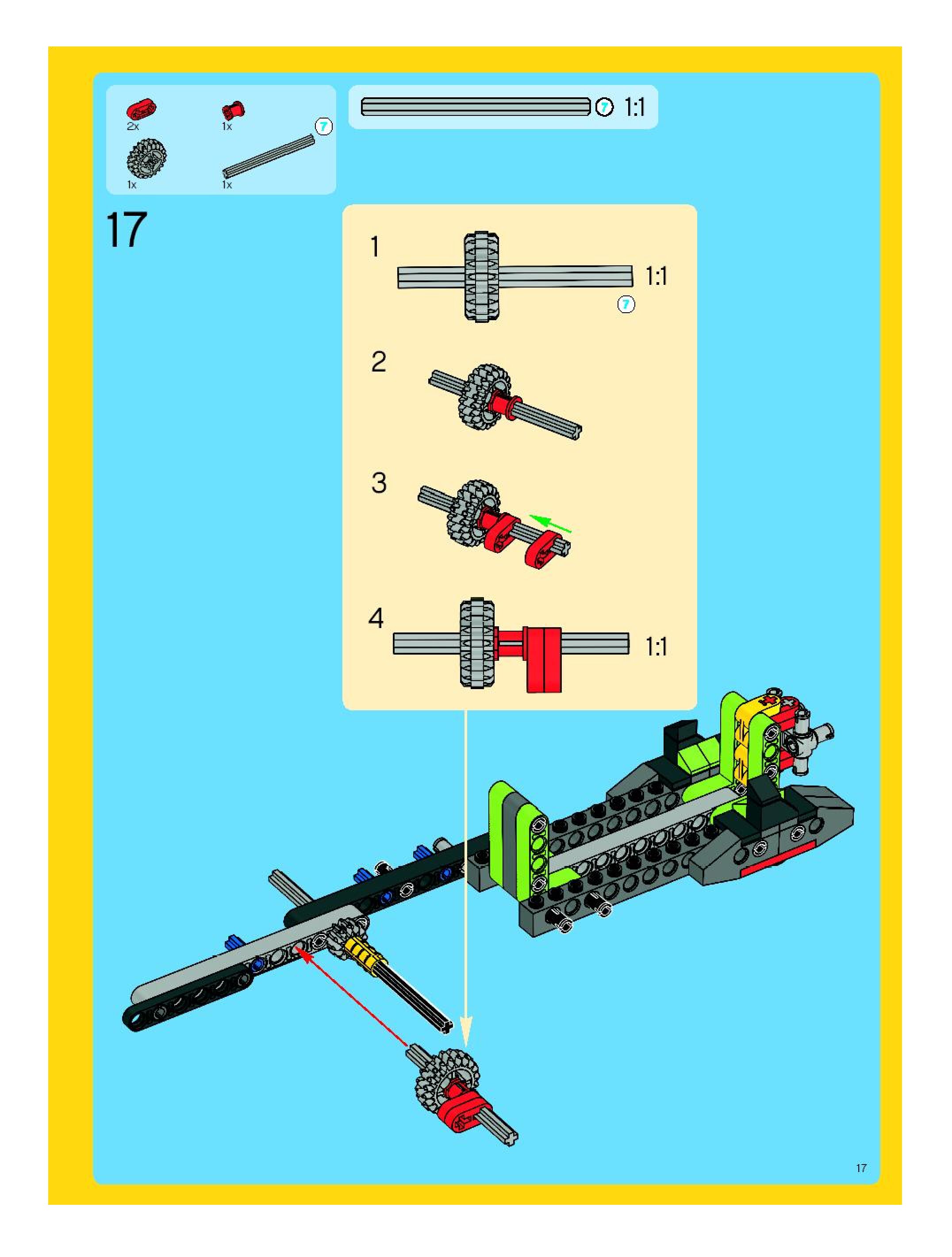 2x
1x
7
1x
1x

7 1:1

17

1

1:1
7

2

3

4

1:1

17