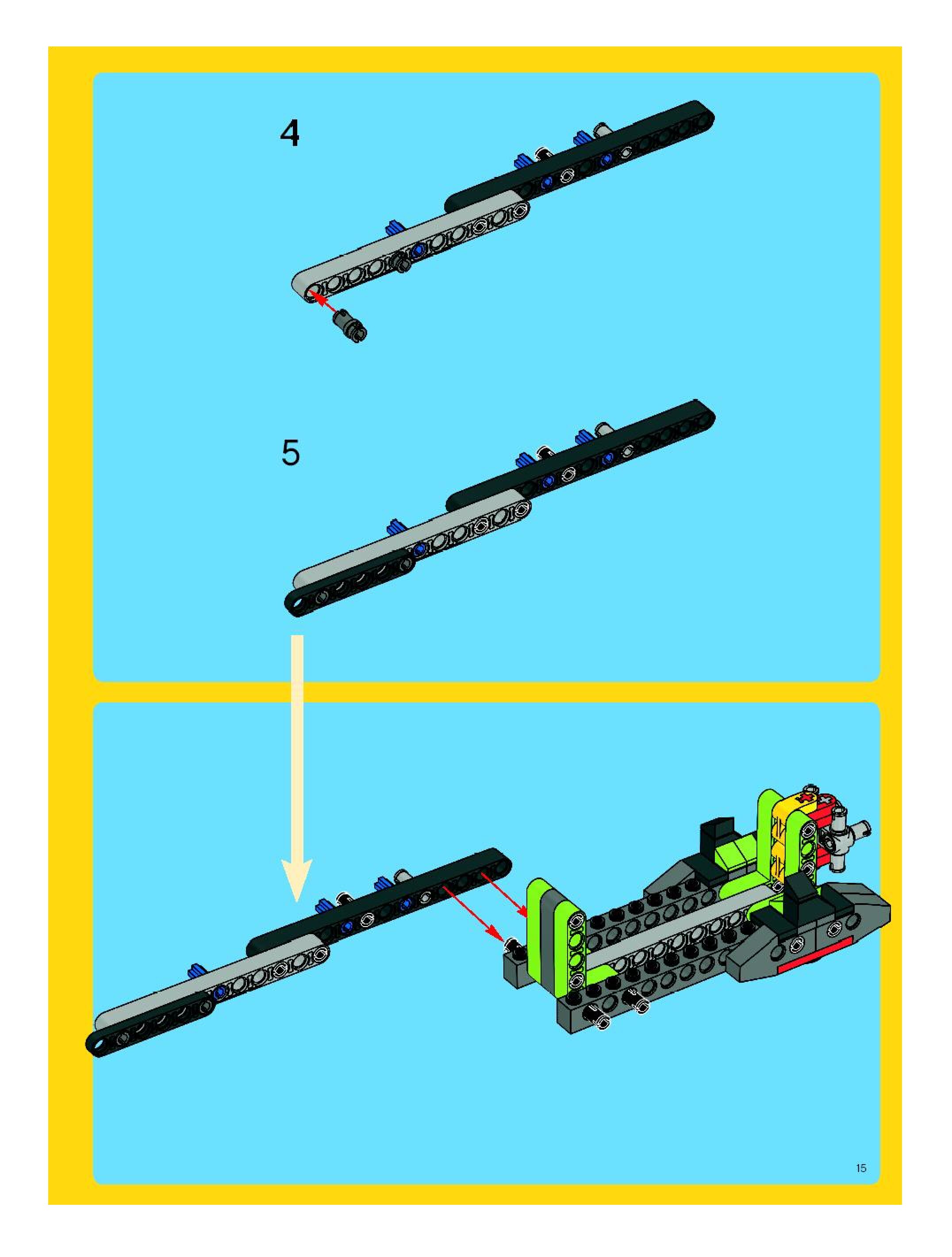 4

5

15