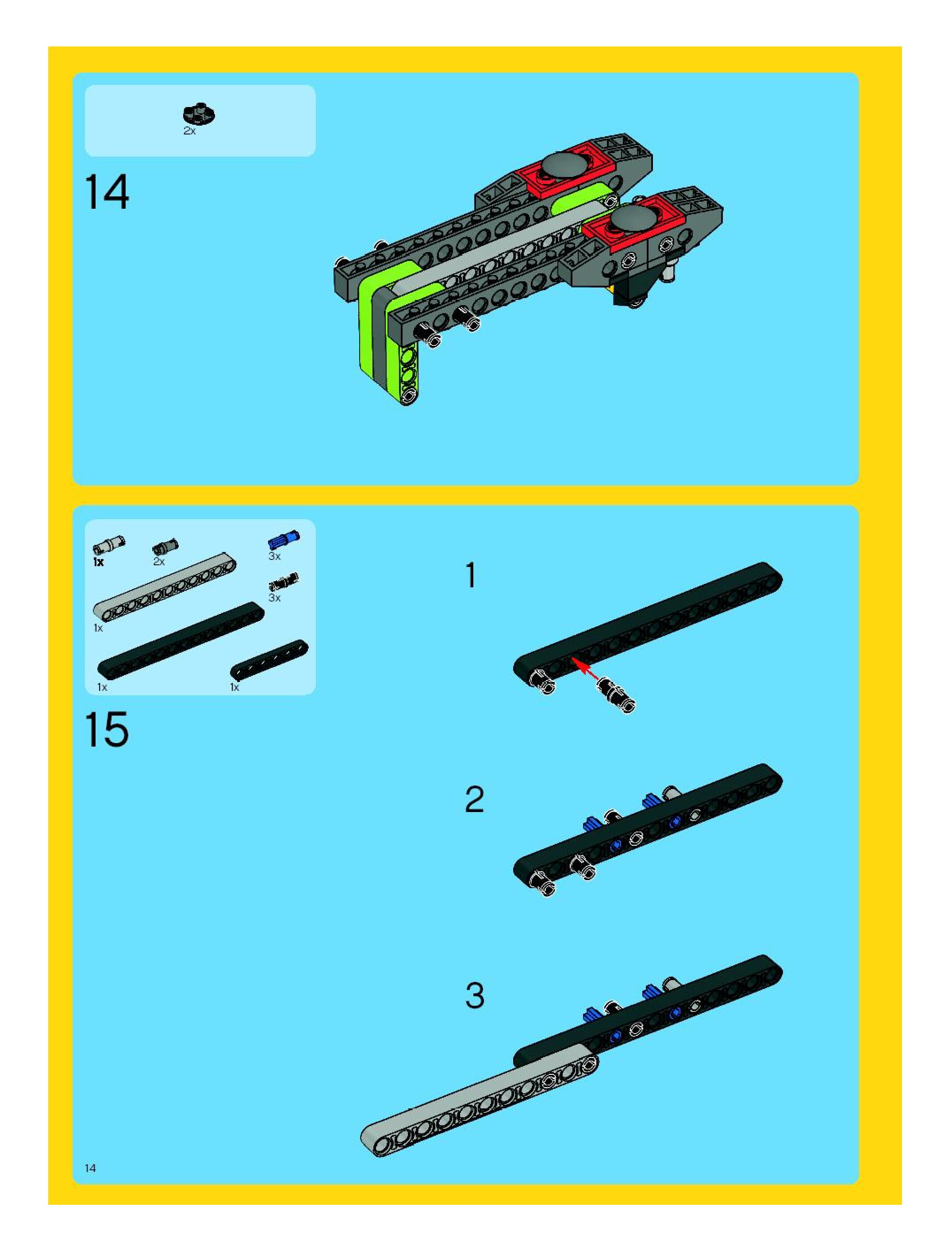 2x

14

1x
2x
3x
3x
1x
1x
1x

15

1

2

3

14