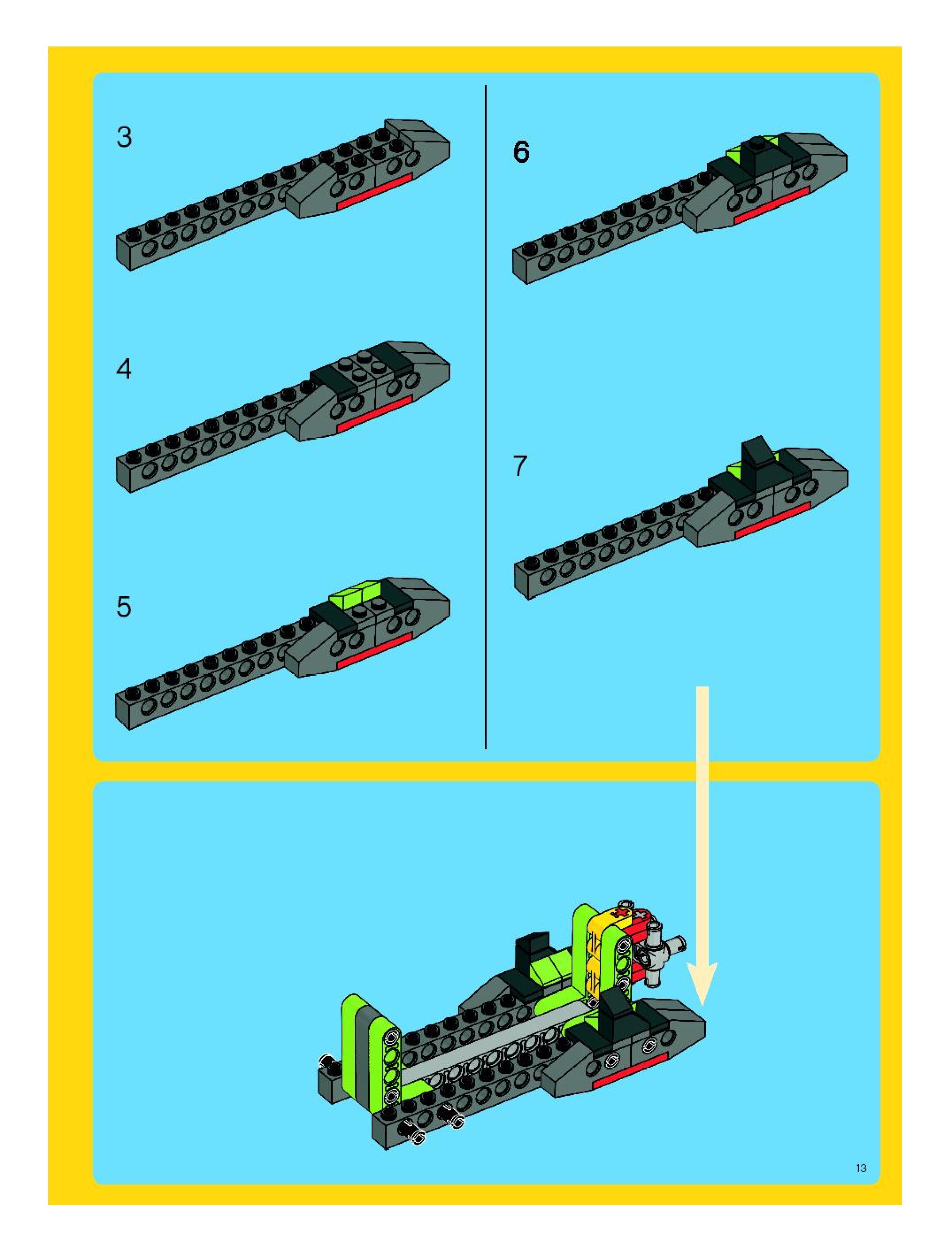 3

4

5

6

7

13